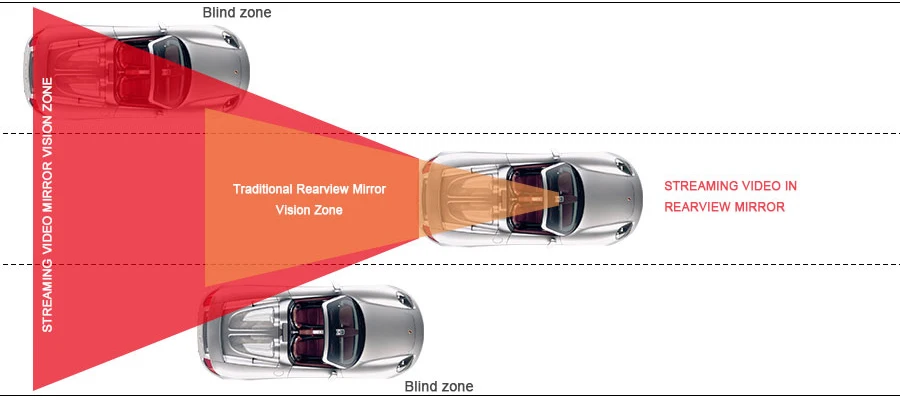 Blind zone

STREAMING VIDEO MIRROR VISION ZONE

Traditional Rearview Mirror Vision Zone

STREAMING VIDEO IN REARVIEW MIRROR

Blind zone