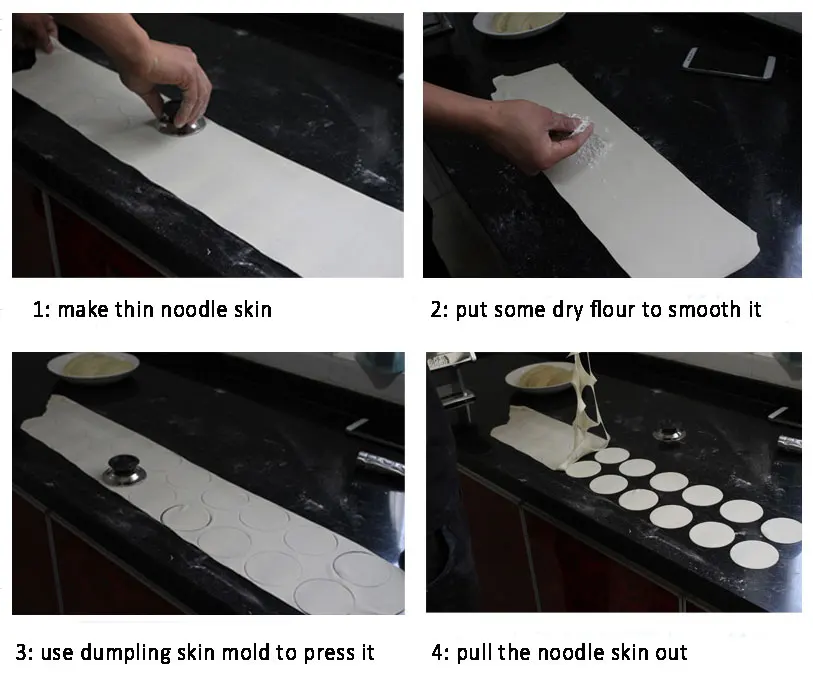 1: make thin noodle skin

2: put some dry flour to smooth it

3: use dumpling skin mold to press it

4: pull the noodle skin out