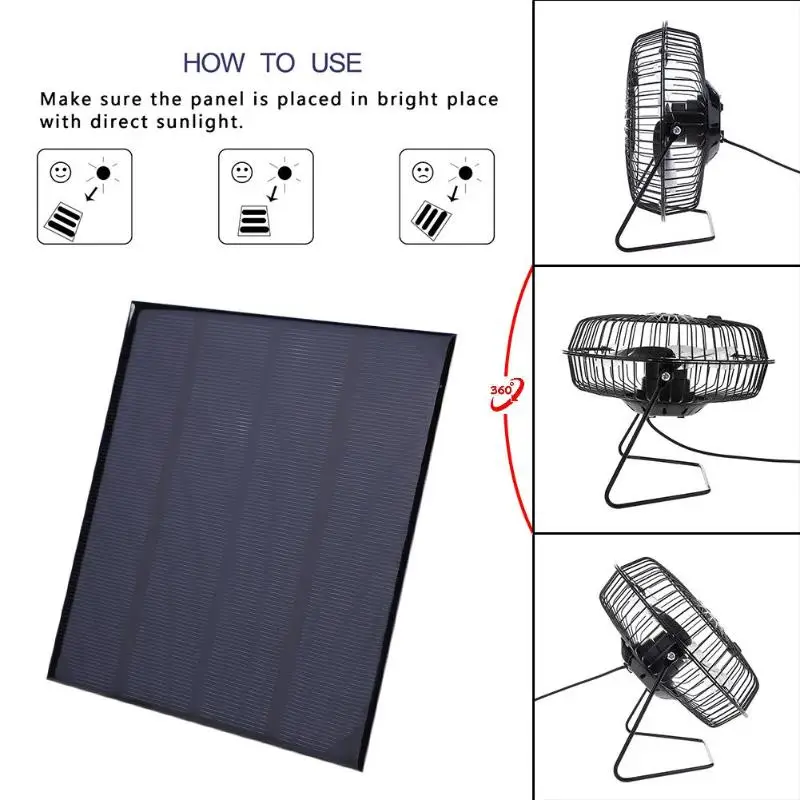 HOW TO USE

Make sure the panel is placed in bright place with direct sunlight.

360°