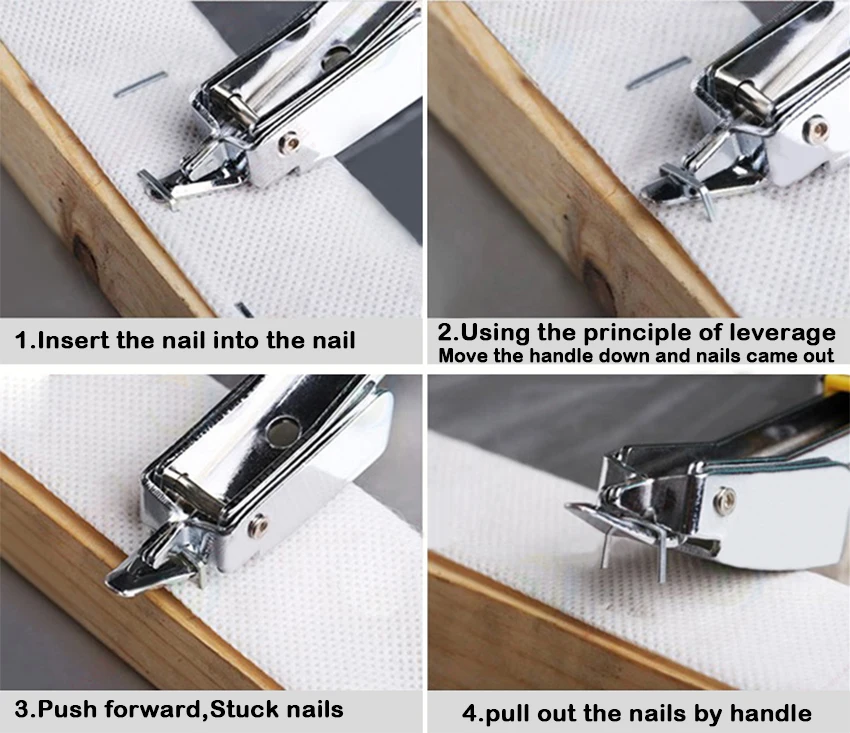 1.Insert the nail into the nail

2.Using the principle of leverage
Move the handle down and nails came out

3.Push forward,Stuck nails

4.pull out the nails by handle