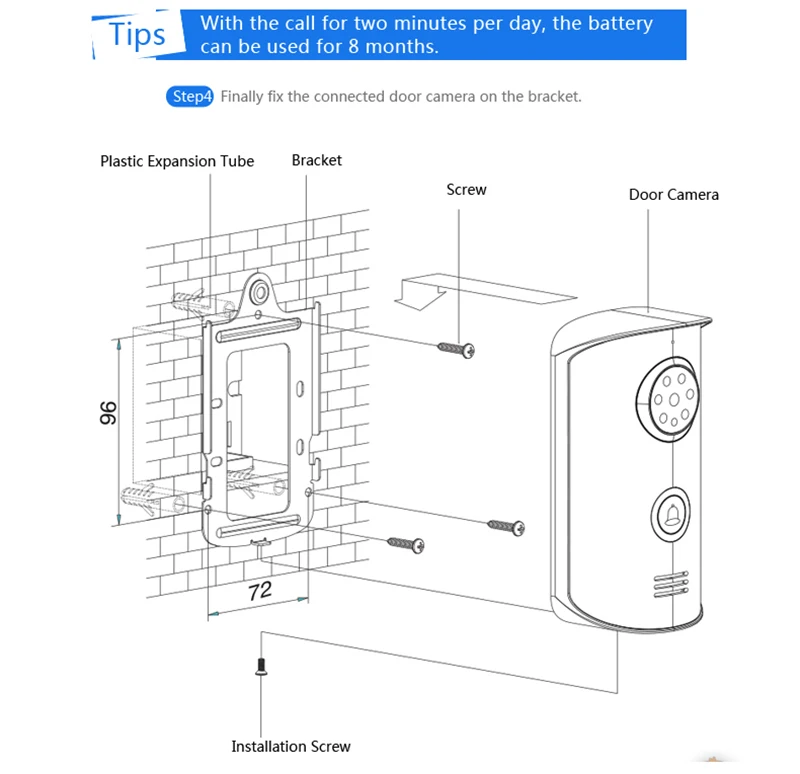 Tips With the call for two minutes per day, the battery can be used for 8 months.

Step4 Finally fix the connected door camera on the bracket.

Plastic Expansion Tube

Bracket

Screw

Door Camera

96

72

Installation Screw