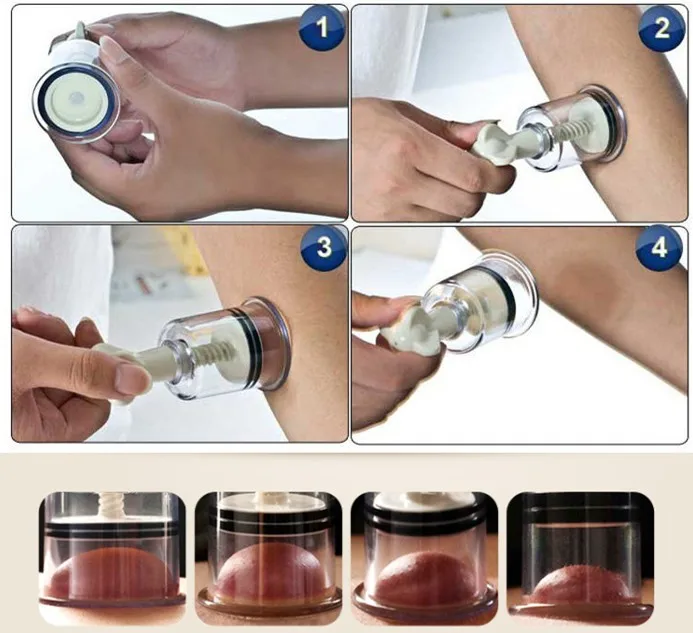 1
2
3
4