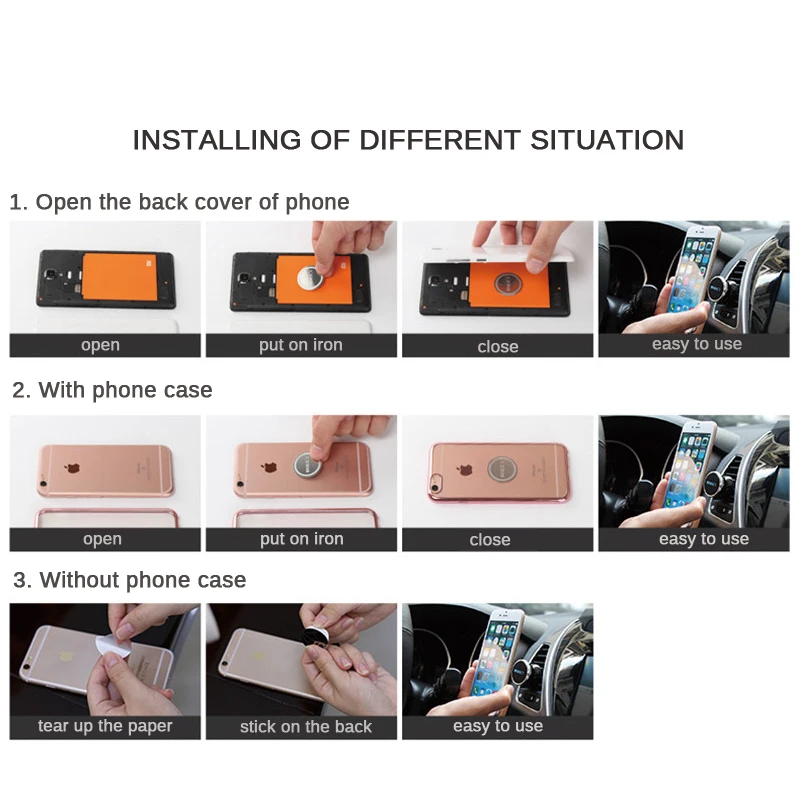 INSTALLING OF DIFFERENT SITUATION

1. Open the back cover of phone

open

put on iron

close

easy to use

2. With phone case

open

put on iron

close

easy to use

3. Without phone case

tear up the paper

stick on the back

easy to use