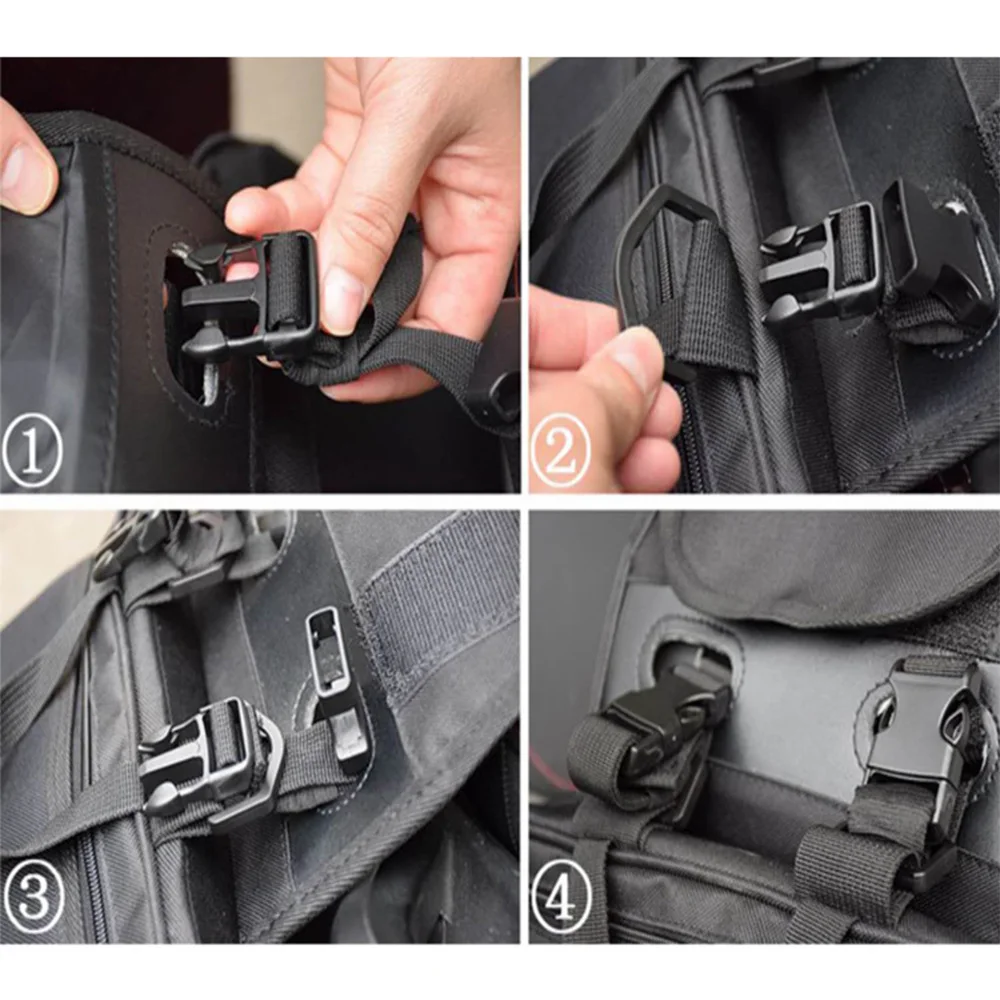 ①

②

③

④