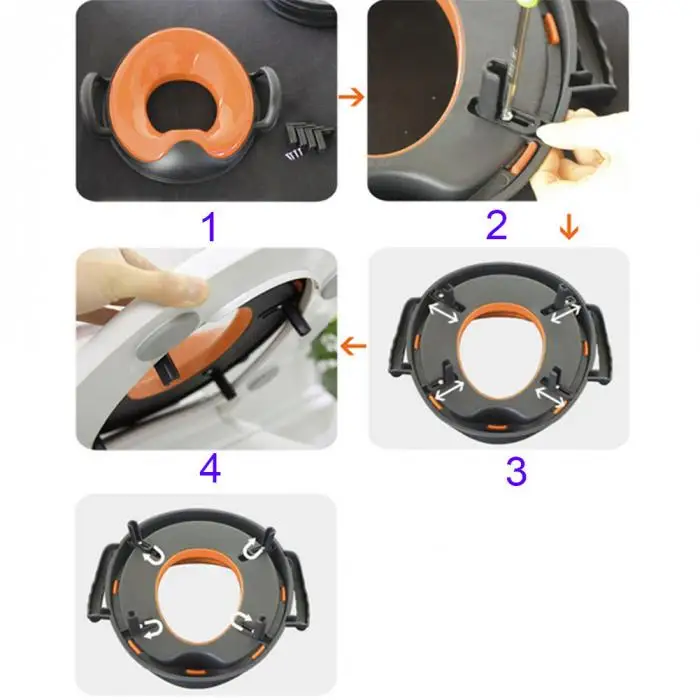 1

2

4

3