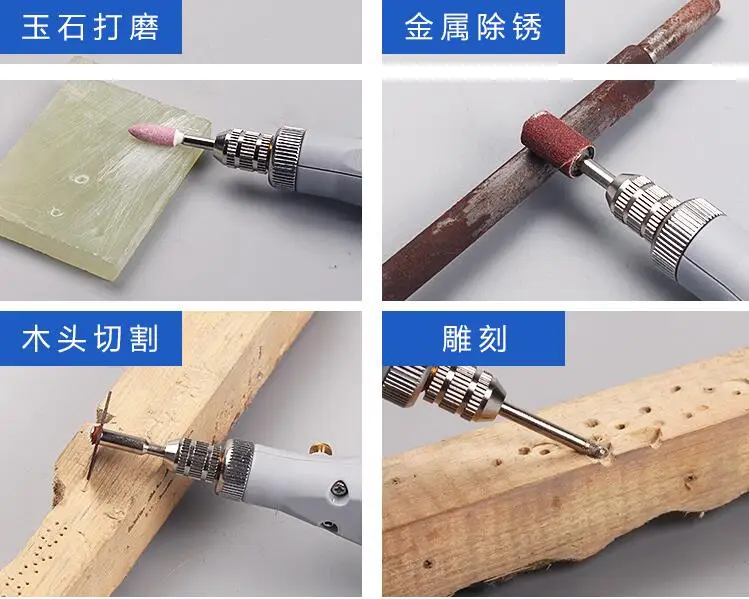 玉石打磨

金属除锈

木头切割

雕刻