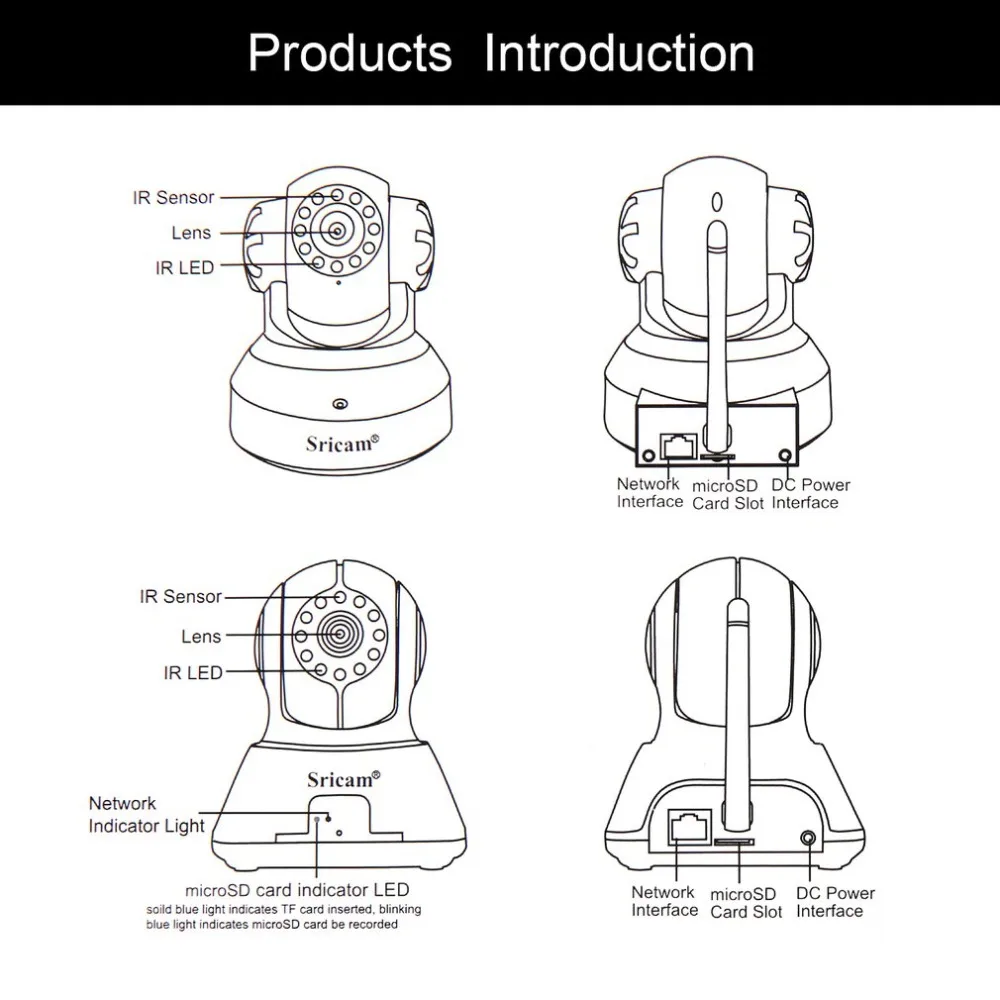 Products Introduction

IR Sensor
Lens
IR LED
Sricam®

Network Interface
microSD Card Slot
DC Power Interface

IR Sensor
Lens
IR LED
Sricam®
Network Indicator Light
microSD card indicator LED
soild blue light indicates TF card inserted, blinking blue light indicates microSD card be recorded

Network Interface
microSD Card Slot
DC Power Interface