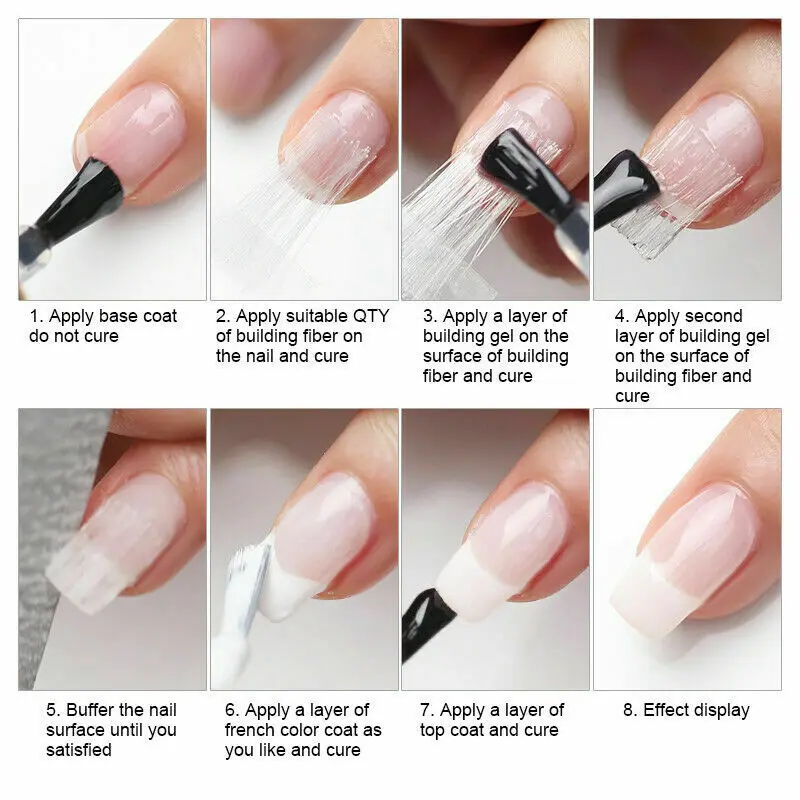 1. Apply base coat do not cure

2. Apply suitable QTY of building fiber on the nail and cure

3. Apply a layer of building gel on the surface of building fiber and cure

4. Apply second layer of building gel on the surface of building fiber and cure

5. Buffer the nail surface until you satisfied

6. Apply a layer of french color coat as you like and cure

7. Apply a layer of top coat and cure

8. Effect display