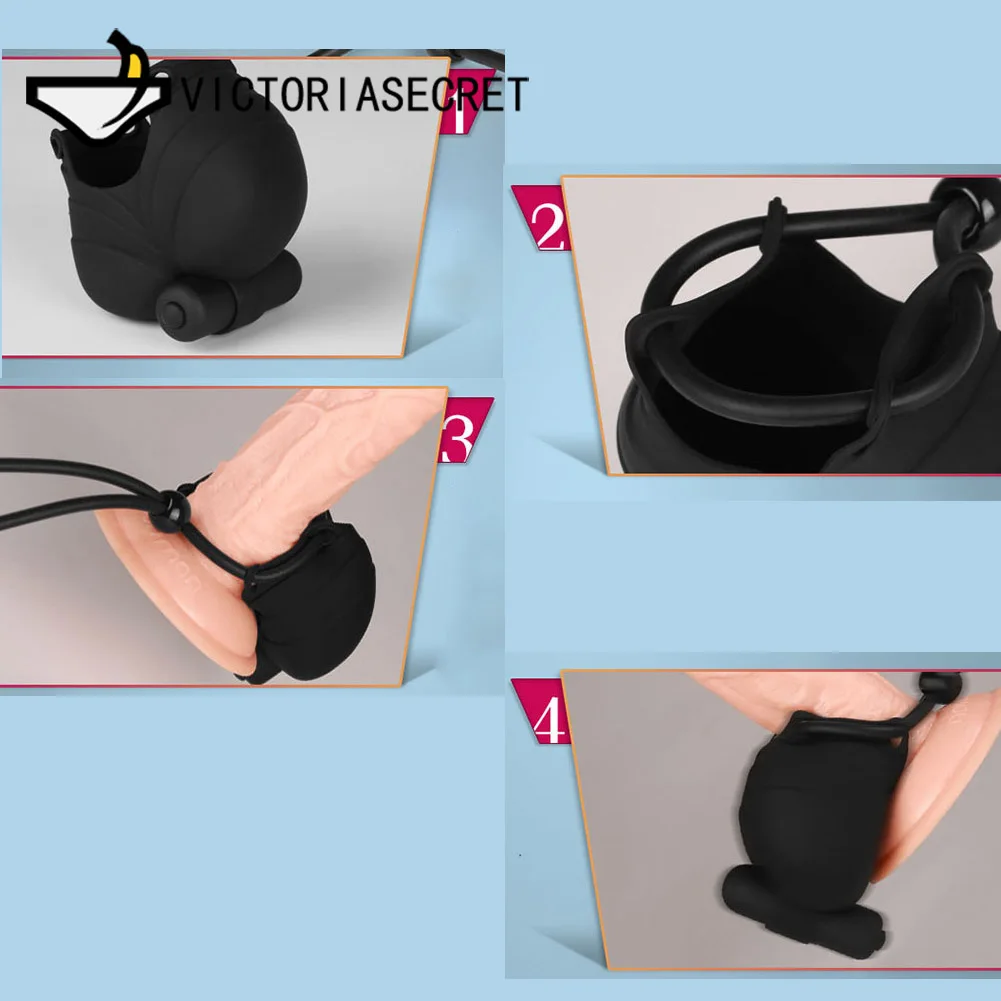 VICTORIASECRET

1

2

3

4