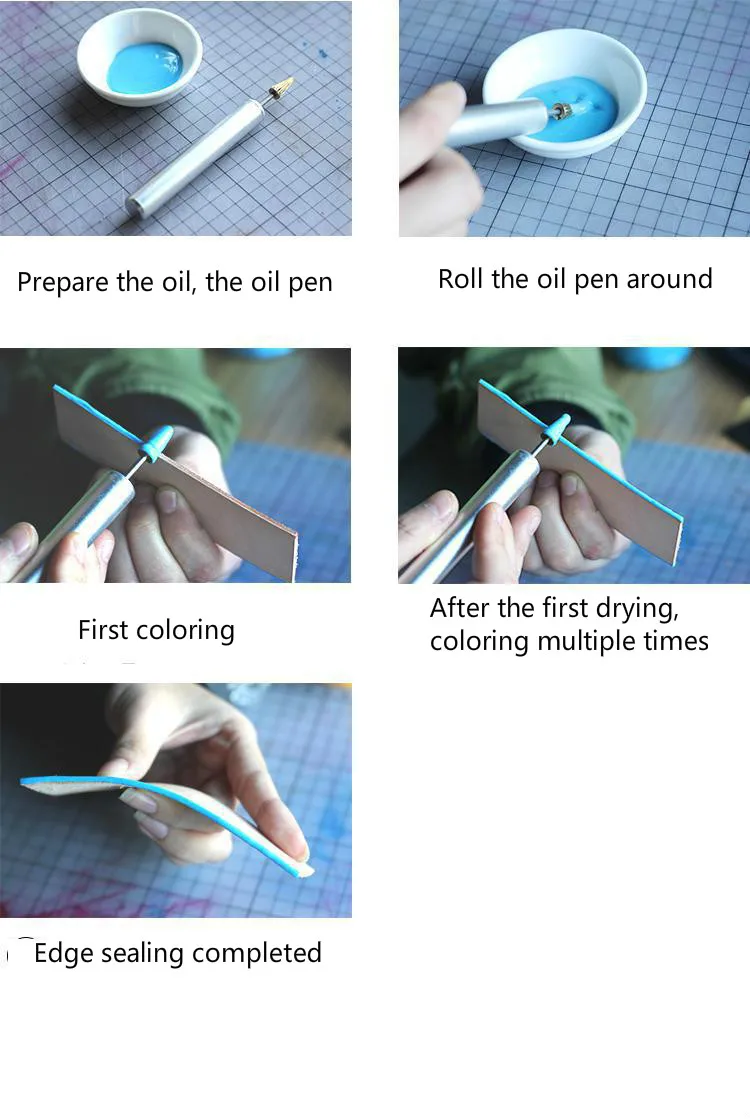 Prepare the oil, the oil pen

Roll the oil pen around

First coloring

After the first drying, coloring multiple times

Edge sealing completed