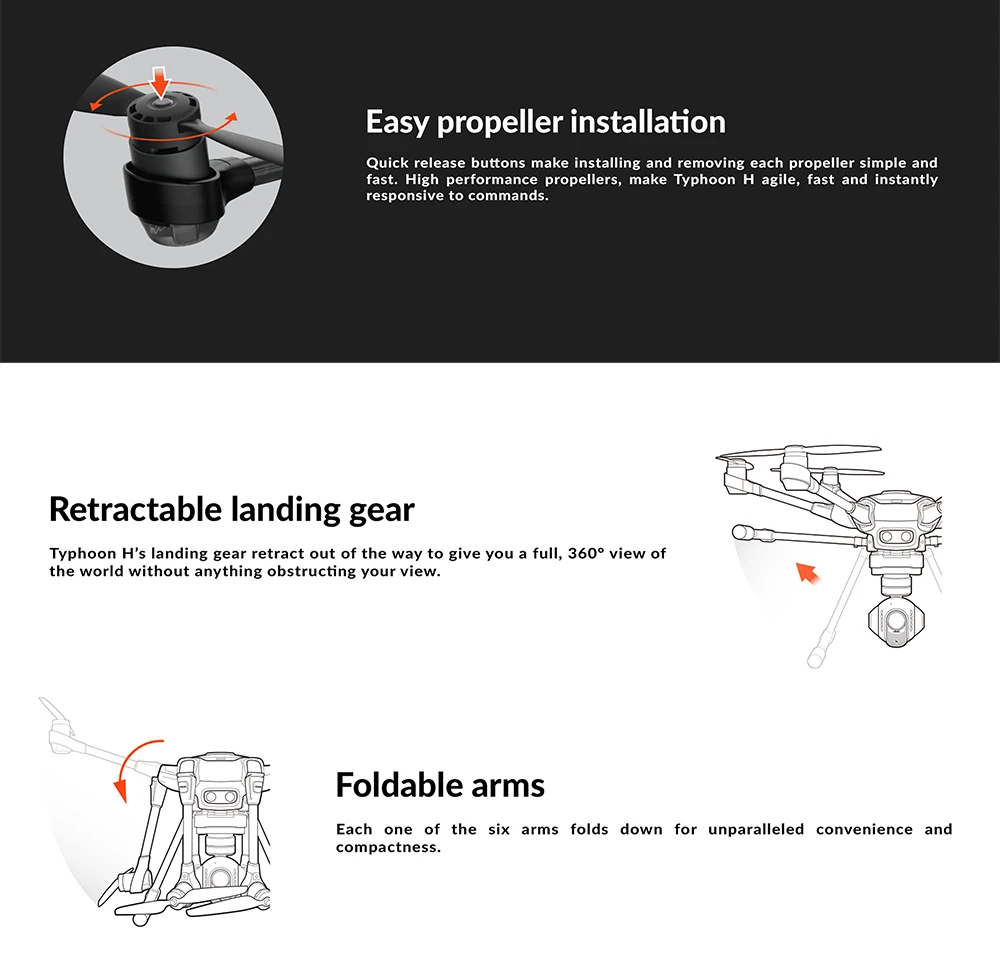 Easy propeller installation

Quick release buttons make installing and removing each propeller simple and fast. High performance propellers, make Typhoon H agile, fast and instantly responsive to commands.

Retractable landing gear

Typhoon H's landing gear retract out of the way to give you a full, 360° view of the world without anything obstructing your view.

Foldable arms

Each one of the six arms folds down for unparalleled convenience and compactness.