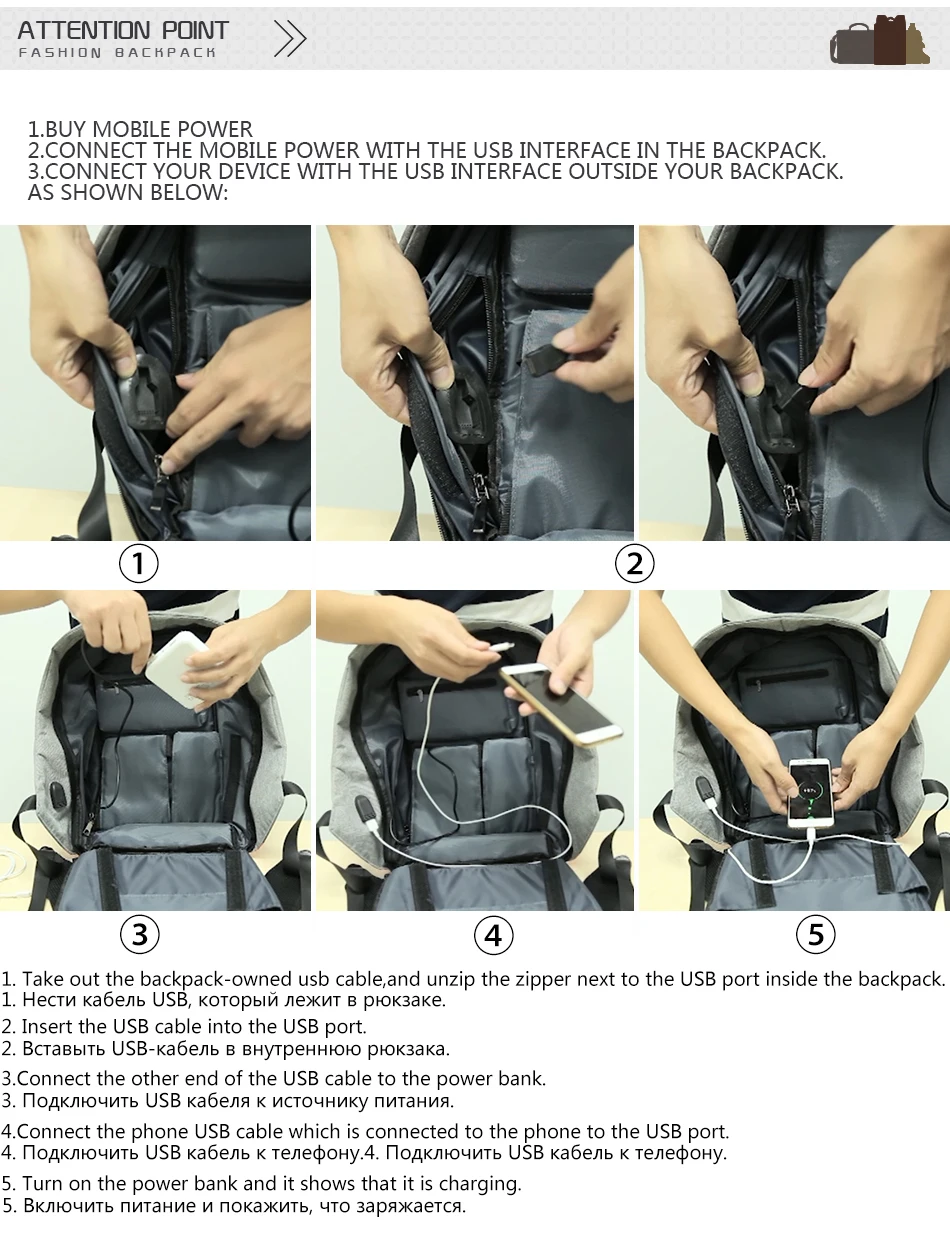 ATTENTION POINT
FASHION BACKPACK

1.BUY MOBILE POWER
2.CONNECT THE MOBILE POWER WITH THE USB INTERFACE IN THE BACKPACK.
3.CONNECT YOUR DEVICE WITH THE USB INTERFACE OUTSIDE YOUR BACKPACK.
AS SHOWN BELOW:

1

2

3

4

5

1. Take out the backpack-owned usb cable,and unzip the zipper next to the USB port inside the backpack.
1. Нести кабель USB, который лежит в рюкзаке.

2. Insert the USB cable into the USB port.
2. Вставыть USB-кабель в внутреннюю рюкзака.

3.Connect the other end of the USB cable to the power bank.
3. Подключить USB кабеля к источнику питания.

4.Connect the phone USB cable which is connected to the phone to the USB port.
4. Подключить USB кабель к телефону.4. Подключить USB кабель к телефону.

5. Turn on the power bank and it shows that it is charging.
5. Включить питание и покажить, что заряжается.