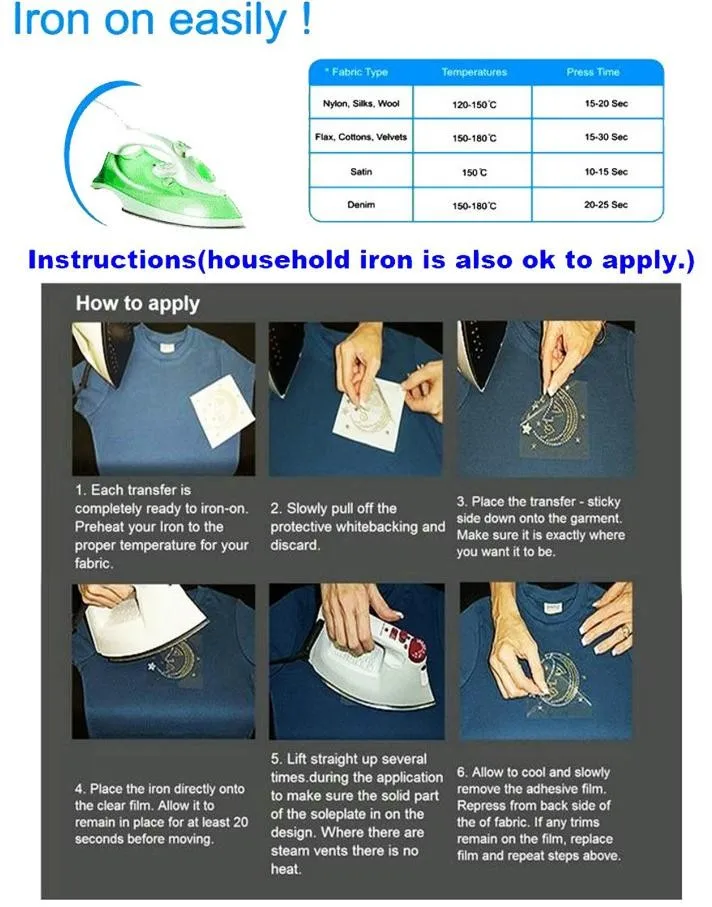 Iron on easily !

| * Fabric Type | Temperatures | Press Time |
|---|---|---|
| Nylon, Silks, Wool | 120-150°C | 15-20 Sec |
| Flax, Cottons, Velvets | 150-180°C | 15-30 Sec |
| Satin | 150°C | 10-15 Sec |
| Denim | 150-180°C | 20-25 Sec |

Instructions(household iron is also ok to apply.)

How to apply

1. Each transfer is completely ready to iron-on. Preheat your Iron to the proper temperature for your fabric.

2. Slowly pull off the protective whitebacking and discard.

3. Place the transfer - sticky side down onto the garment. Make sure it is exactly where you want it to be.

4. Place the iron directly onto the clear film. Allow it to remain in place for at least 20 seconds before moving.

5. Lift straight up several times.during the application to make sure the solid part of the soleplate in on the design. Where there are steam vents there is no heat.

6. Allow to cool and slowly remove the adhesive film. Repress from back side of the of fabric. If any trims remain on the film, replace film and repeat steps above.