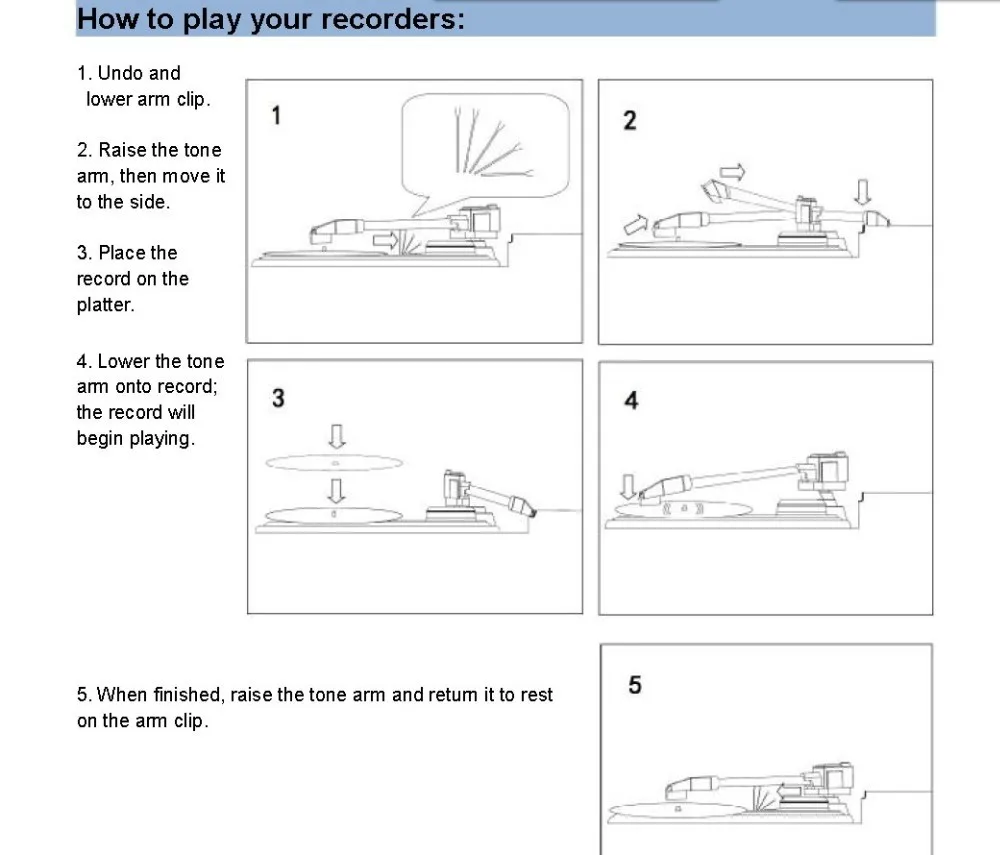 How to play your recorders:

1. Undo and lower arm clip.

2. Raise the tone arm, then move it to the side.

3. Place the record on the platter.

4. Lower the tone arm onto record; the record will begin playing.

1

2

3

4

5. When finished, raise the tone arm and return it to rest on the arm clip.

5