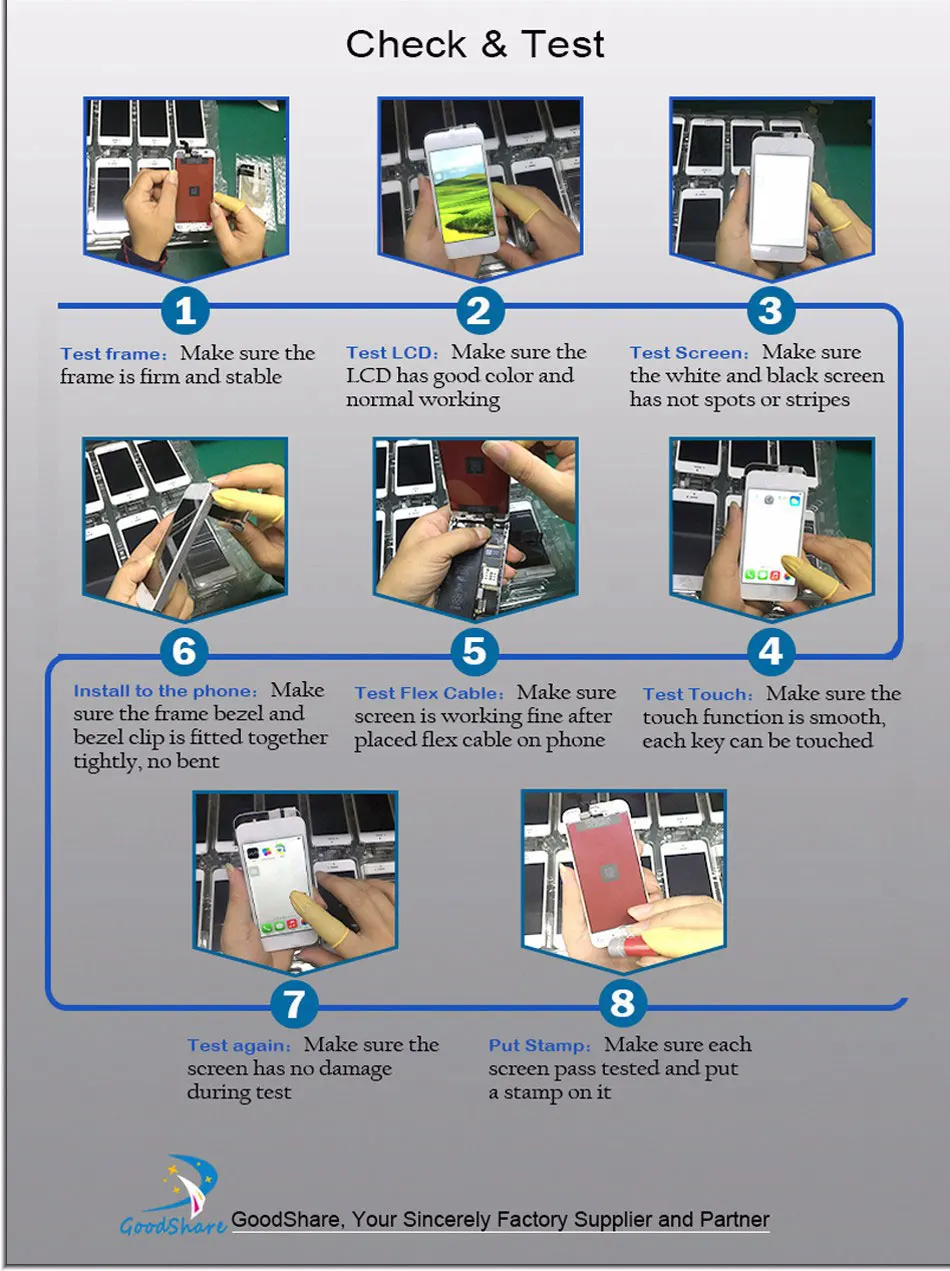 Check & Test

1

Test frame: Make sure the frame is firm and stable

2

Test LCD: Make sure the LCD has good color and normal working

3

Test Screen: Make sure the white and black screen has not spots or stripes

6

Install to the phone: Make sure the frame bezel and bezel clip is fitted together tightly, no bent

5

Test Flex Cable: Make sure screen is working fine after placed flex cable on phone

4

Test Touch: Make sure the touch function is smooth, each key can be touched

7

Test again: Make sure the screen has no damage during test

8

Put Stamp: Make sure each screen pass tested and put a stamp on it

GoodShare

GoodShare, Your Sincerely Factory Supplier and Partner