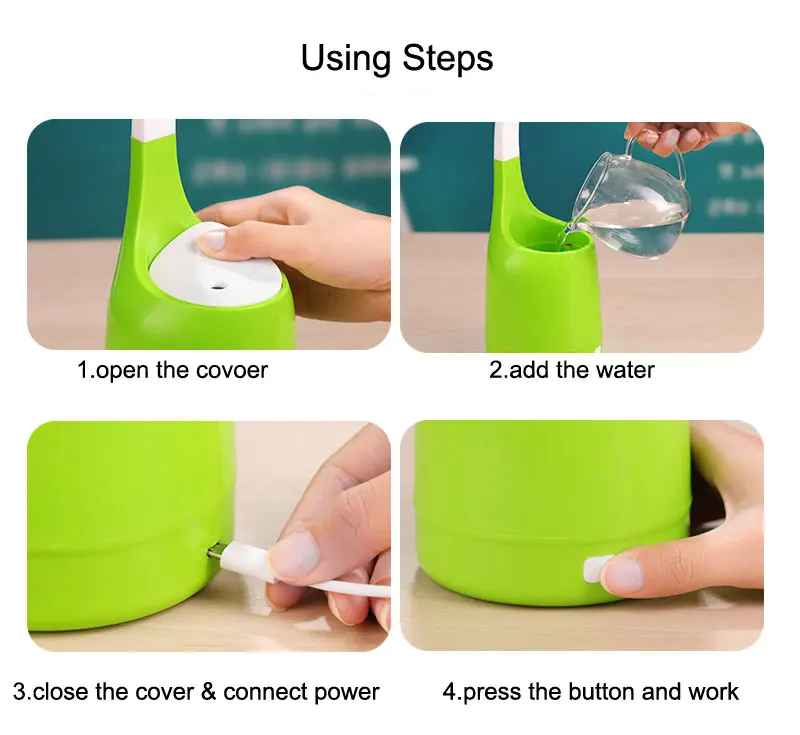 Using Steps

1.open the covoer

2.add the water

3.close the cover & connect power

4.press the button and work