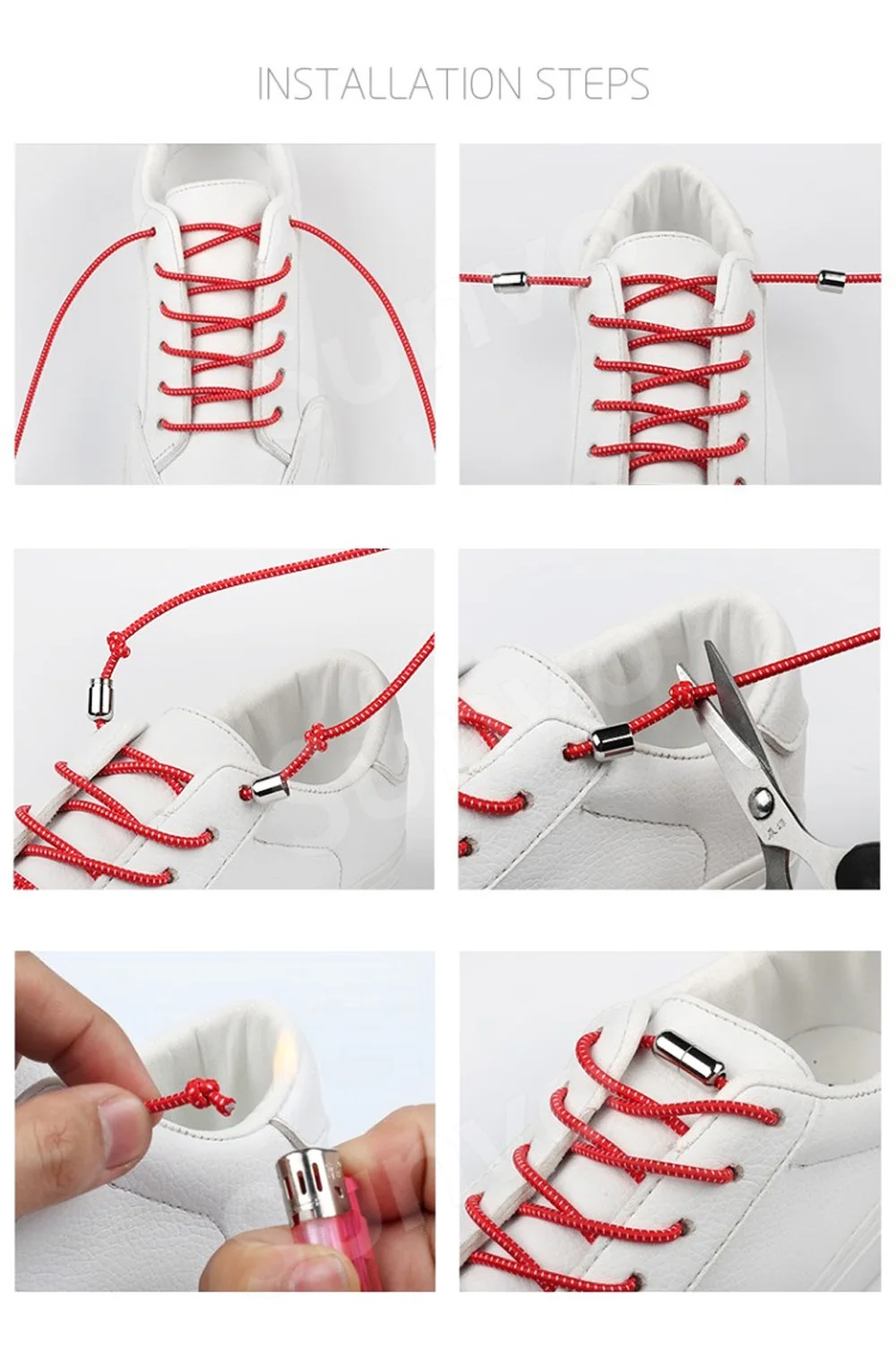 INSTALLATION STEPS