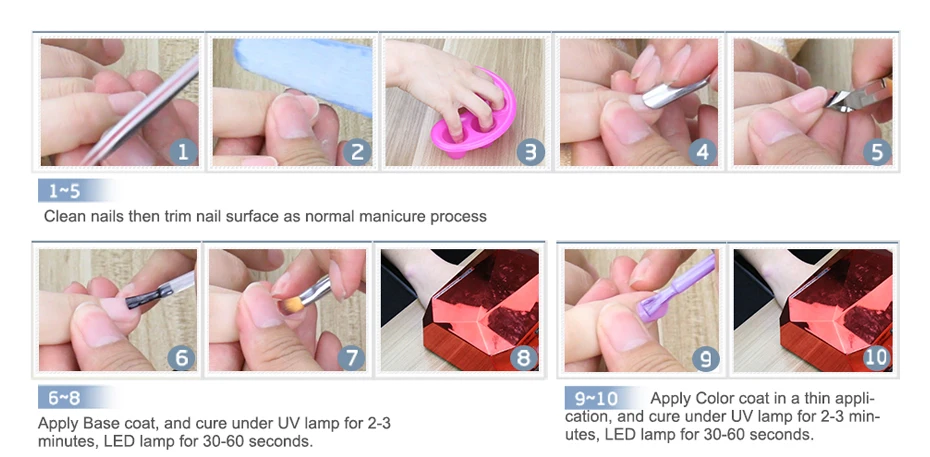 1 2 3 4 5

1~5

Clean nails then trim nail surface as normal manicure process

6 7 8 9 10

6~8

Apply Base coat, and cure under UV lamp for 2-3 minutes, LED lamp for 30-60 seconds.

9~10 Apply Color coat in a thin application, and cure under UV lamp for 2-3 minutes, LED lamp for 30-60 seconds.