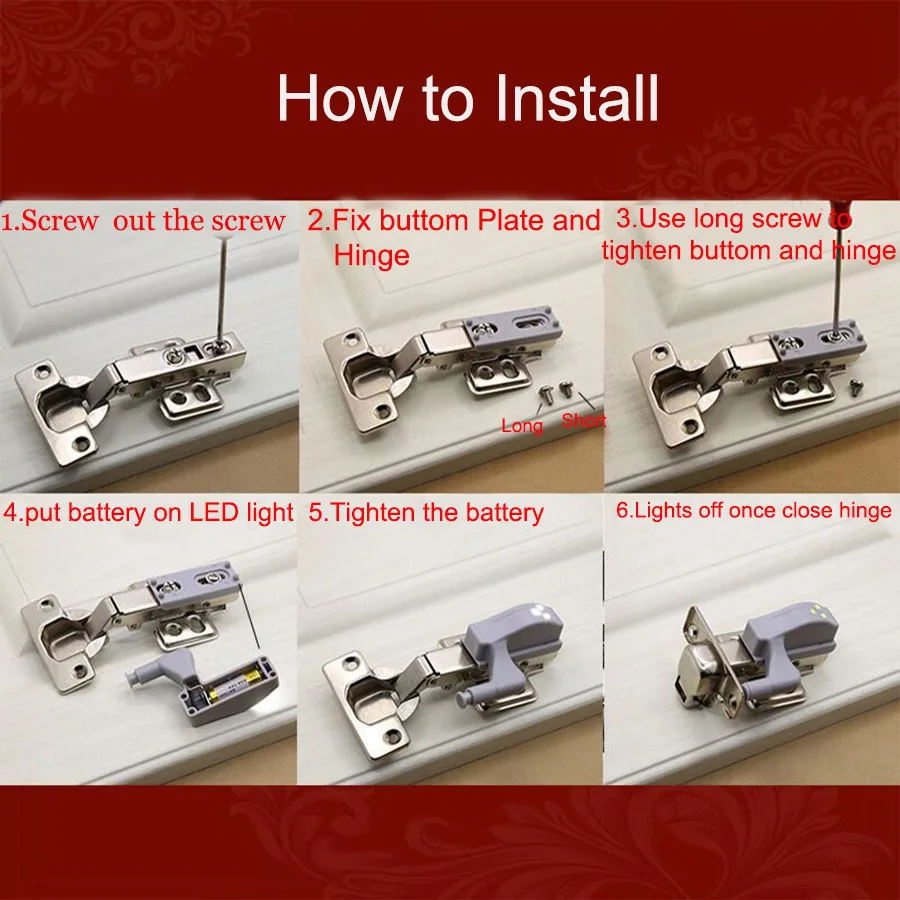 How to Install

1.Screw out the screw

2.Fix buttom Plate and Hinge

Long

Short

3.Use long screw to tighten buttom and hinge

4.put battery on LED light

5.Tighten the battery

6.Lights off once close hinge