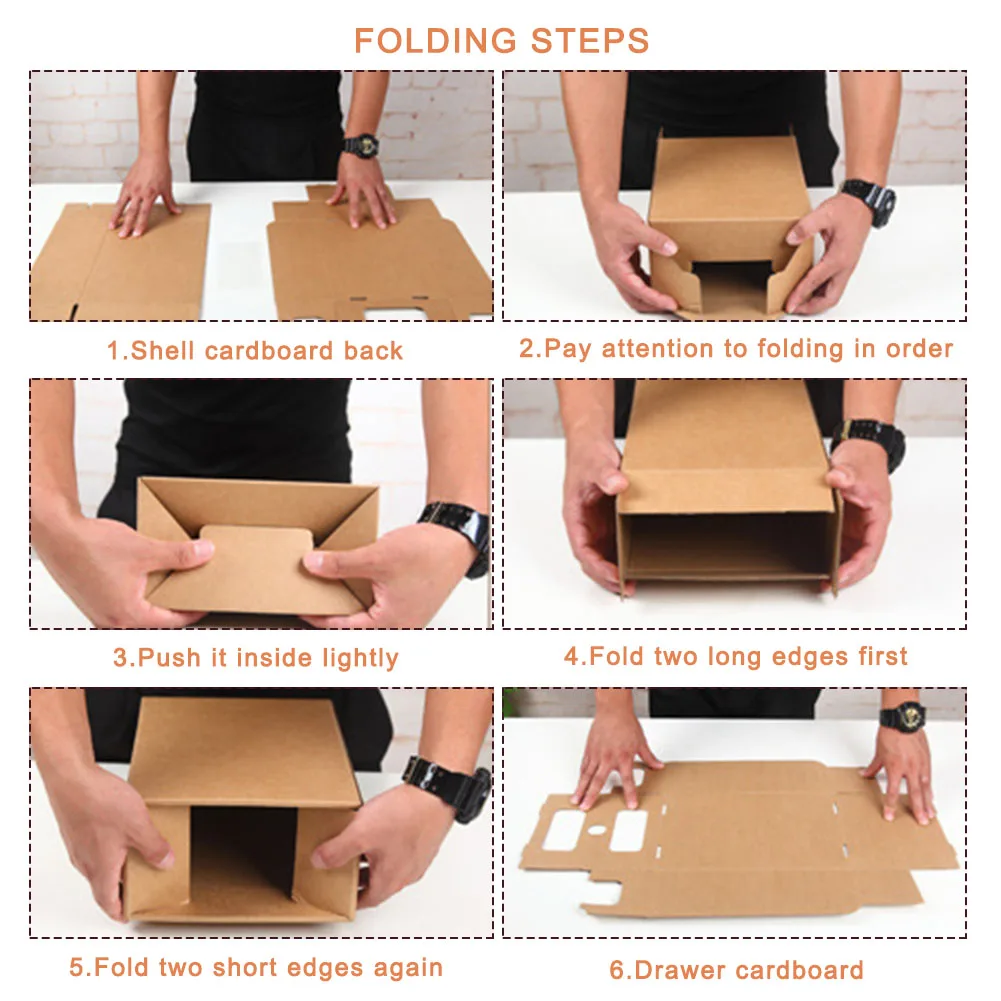 FOLDING STEPS

1.Shell cardboard back

2.Pay attention to folding in order

3.Push it inside lightly

4.Fold two long edges first

5.Fold two short edges again

6.Drawer cardboard