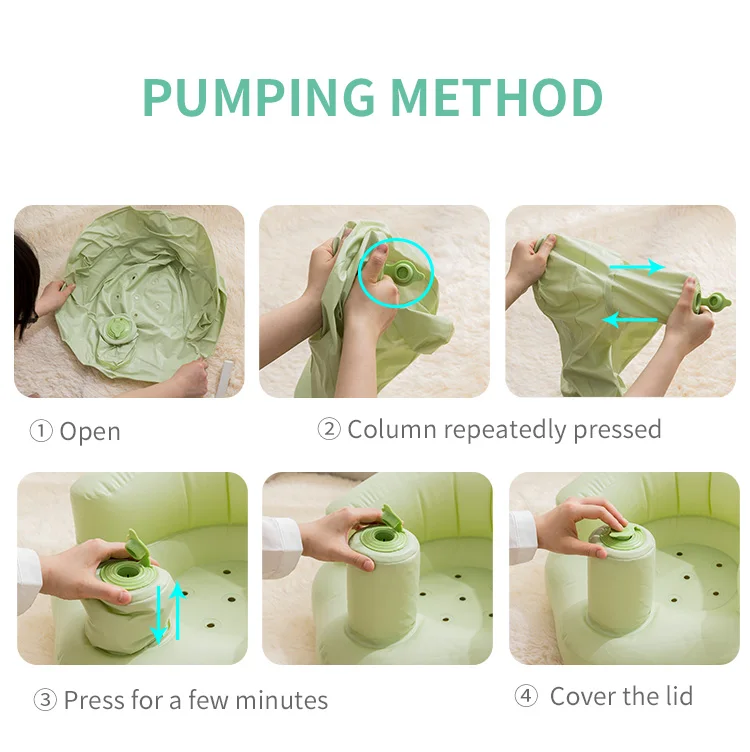 PUMPING METHOD

① Open

② Column repeatedly pressed

③ Press for a few minutes

④ Cover the lid