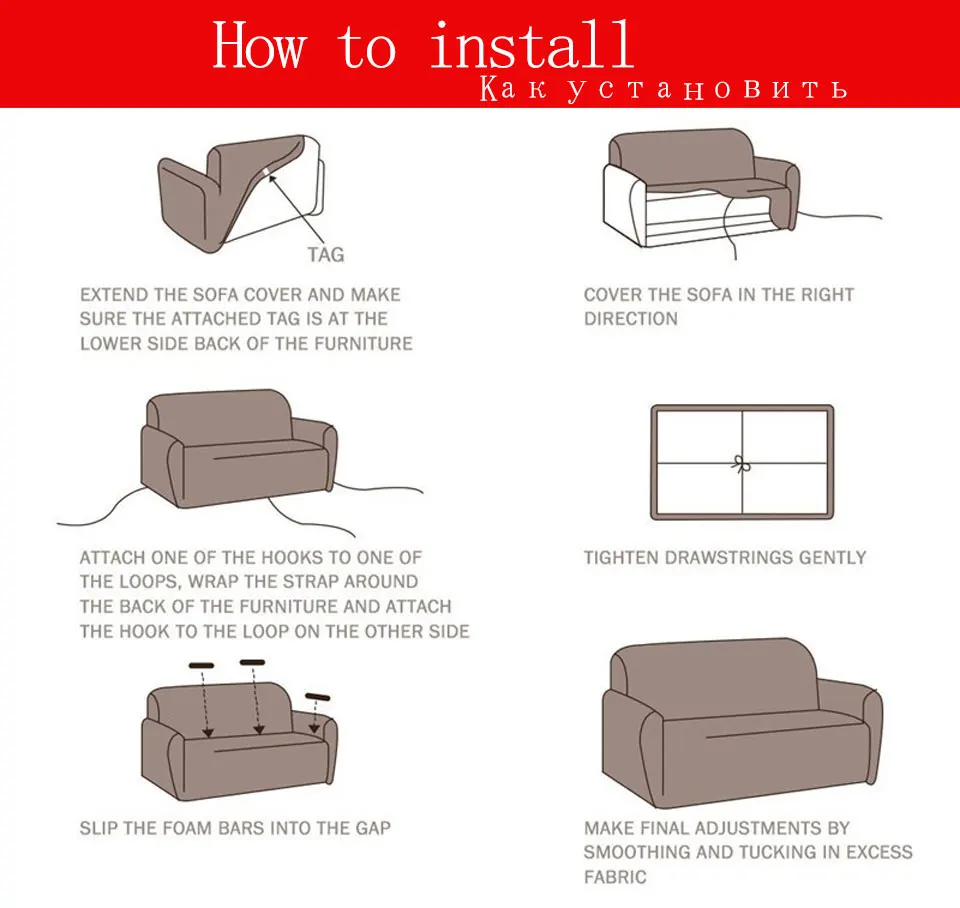 How to install
Как установить

TAG

EXTEND THE SOFA COVER AND MAKE SURE THE ATTACHED TAG IS AT THE LOWER SIDE BACK OF THE FURNITURE

COVER THE SOFA IN THE RIGHT DIRECTION

ATTACH ONE OF THE HOOKS TO ONE OF THE LOOPS, WRAP THE STRAP AROUND THE BACK OF THE FURNITURE AND ATTACH THE HOOK TO THE LOOP ON THE OTHER SIDE

TIGHTEN DRAWSTRINGS GENTLY

SLIP THE FOAM BARS INTO THE GAP

MAKE FINAL ADJUSTMENTS BY SMOOTHING AND TUCKING IN EXCESS FABRIC