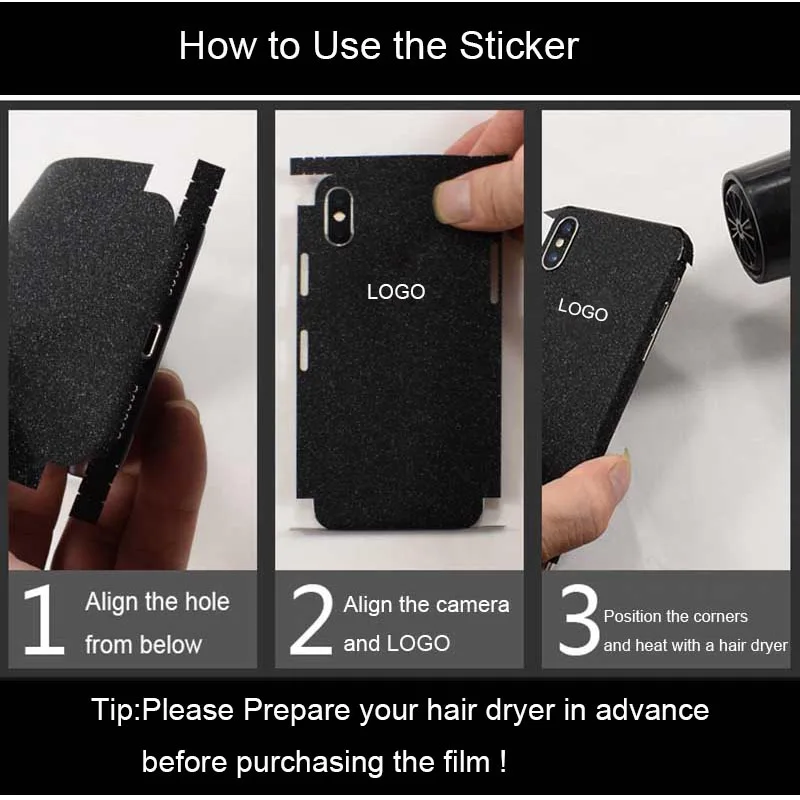 How to Use the Sticker

LOGO

LOGO

1 Align the hole from below

2 Align the camera and LOGO

3 Position the corners and heat with a hair dryer

Tip:Please Prepare your hair dryer in advance before purchasing the film !