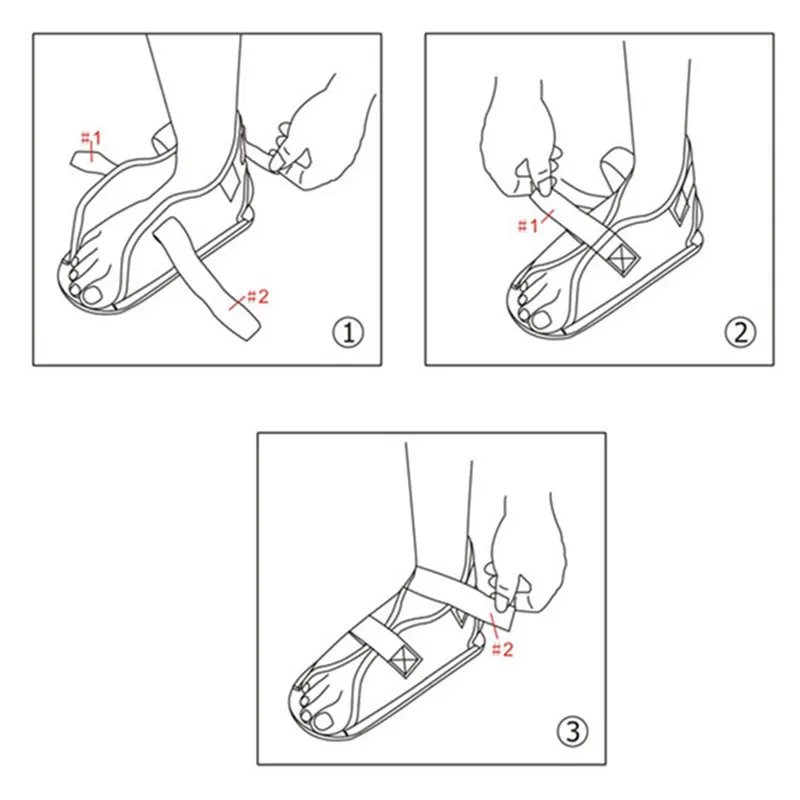 #1

#2

①

#1

②

#2

③