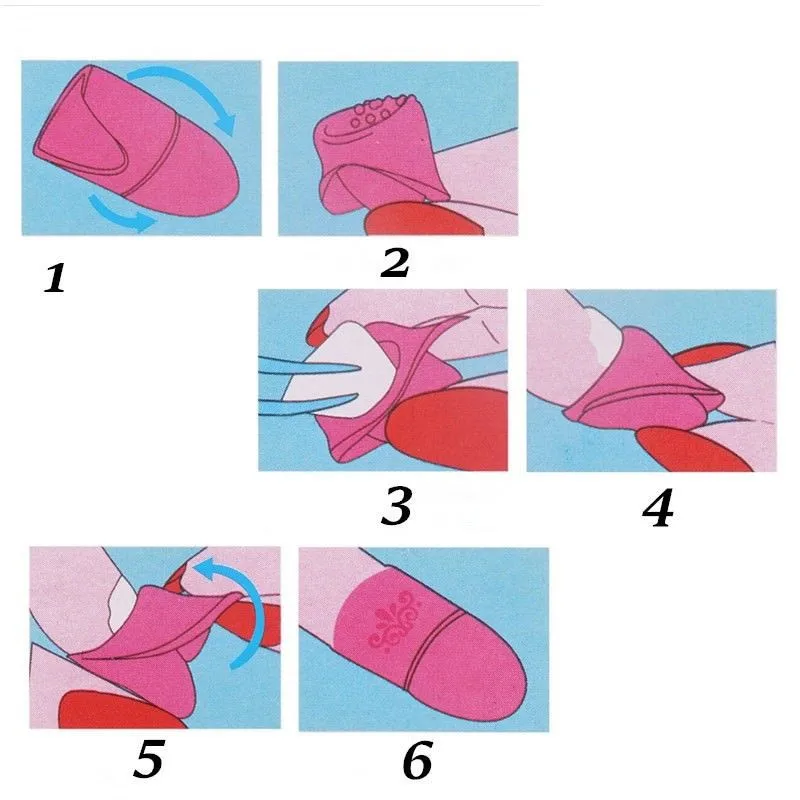 1

2

3

4

5

6