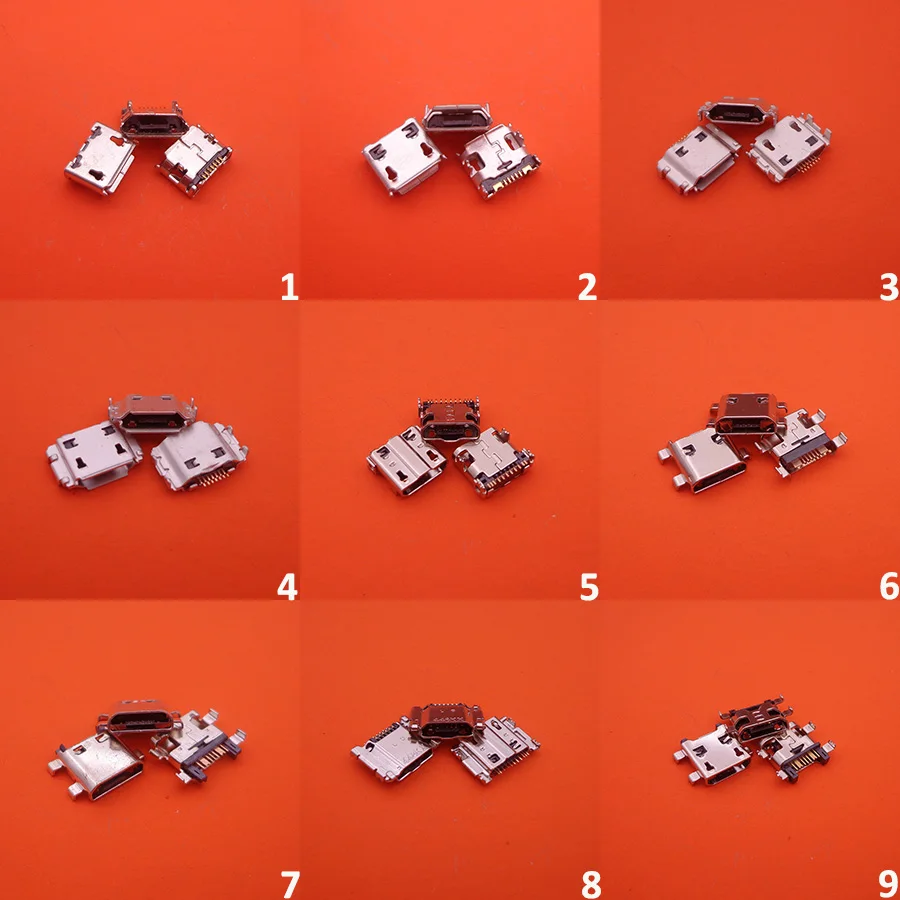 1
2
3
4
5
6
7
8
9