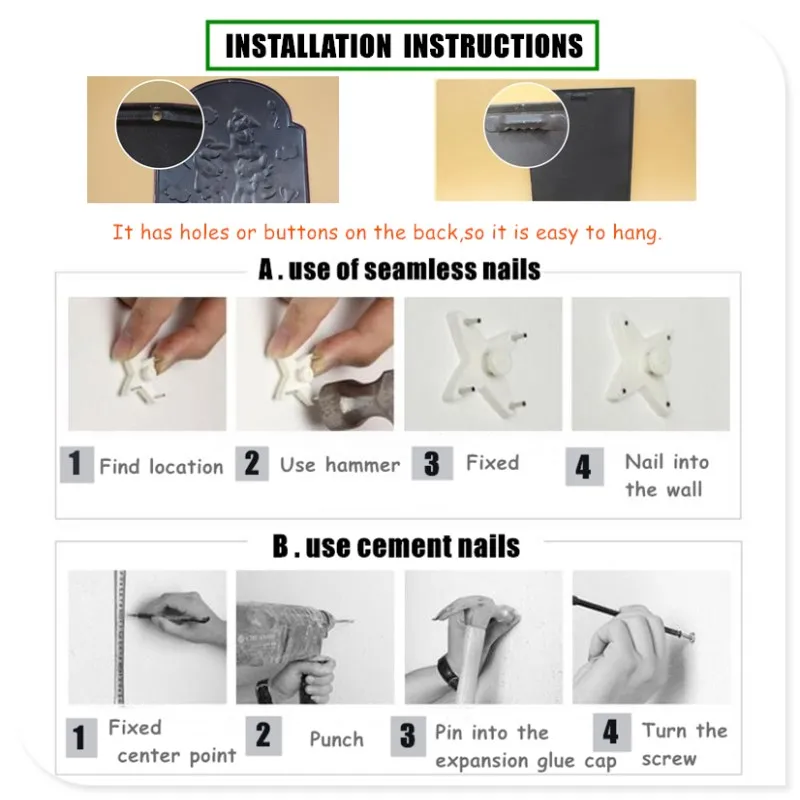 INSTALLATION INSTRUCTIONS

It has holes or buttons on the back,so it is easy to hang.

A . use of seamless nails

1 Find location
2 Use hammer
3 Fixed
4 Nail into the wall

B . use cement nails

1 Fixed center point
2 Punch
3 Pin into the expansion glue cap
4 Turn the screw