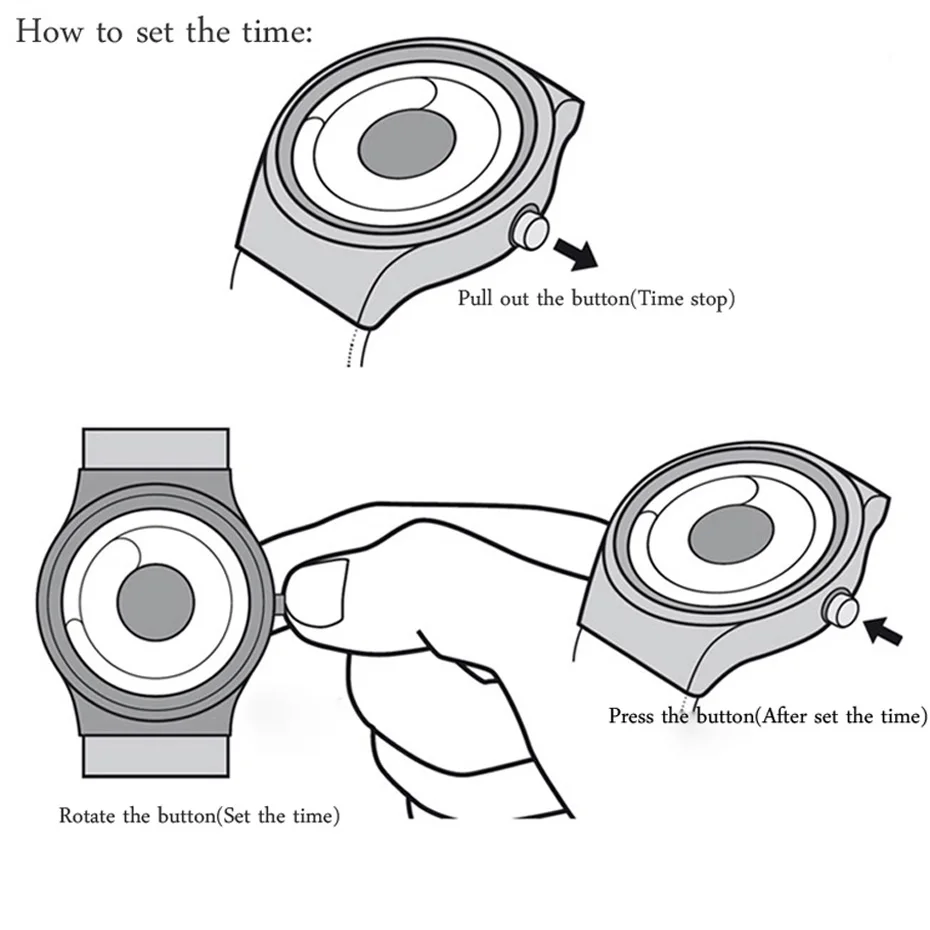 How to set the time:

Pull out the button(Time stop)

Press the button(After set the time)

Rotate the button(Set the time)