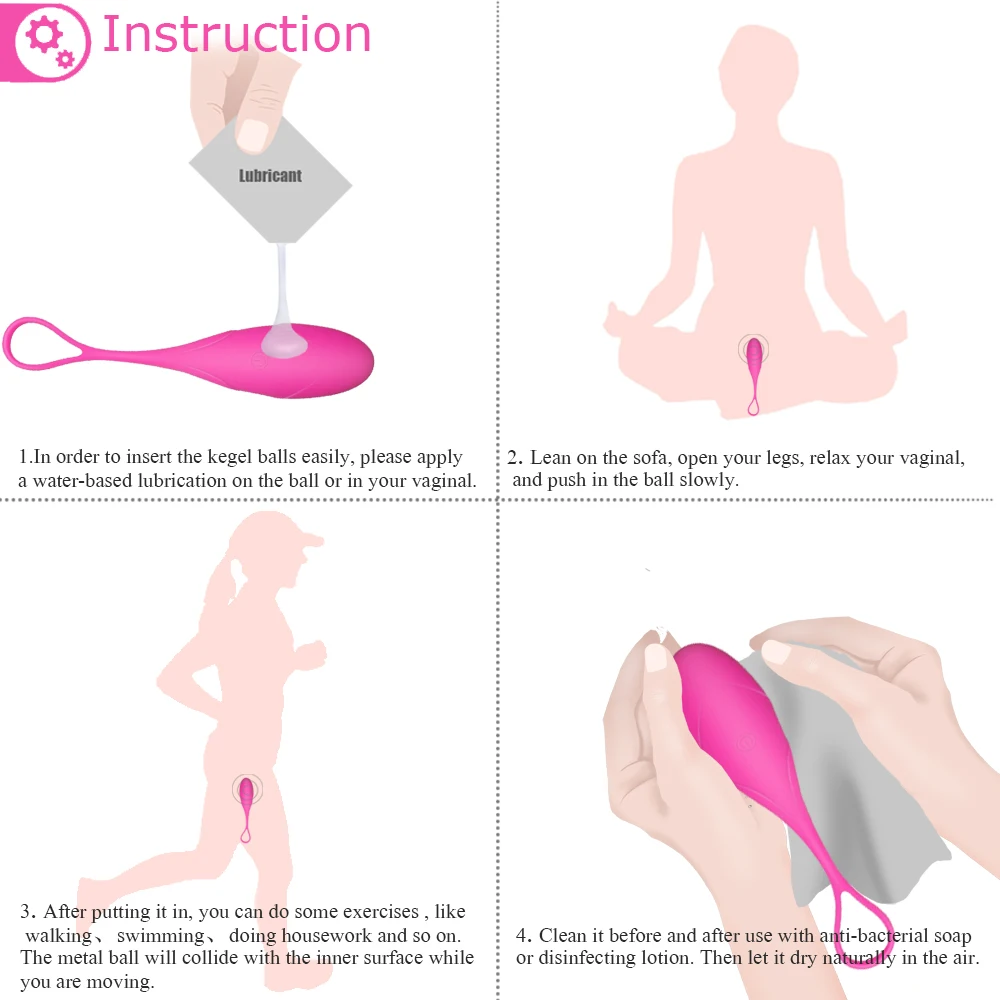 Instruction

Lubricant

1.In order to insert the kegel balls easily, please apply a water-based lubrication on the ball or in your vaginal.

2. Lean on the sofa, open your legs, relax your vaginal, and push in the ball slowly.

3. After putting it in, you can do some exercises , like walking、 swimming、 doing housework and so on. The metal ball will collide with the inner surface while you are moving.

4. Clean it before and after use with anti-bacterial soap or disinfecting lotion. Then let it dry naturally in the air.