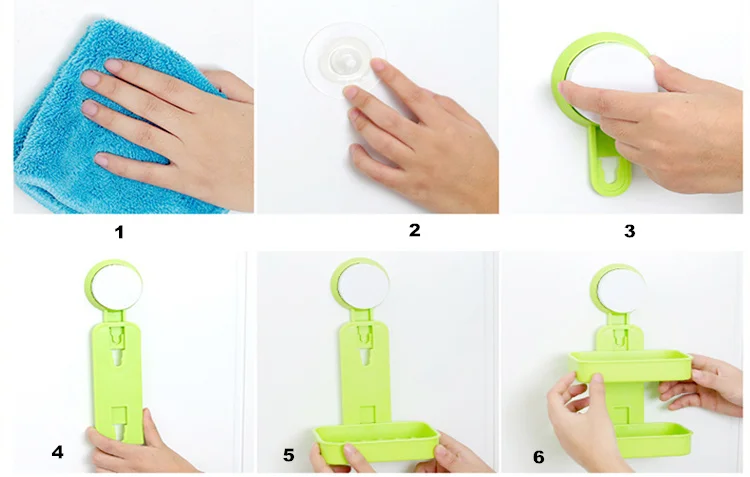 1

2

3

4

5

6