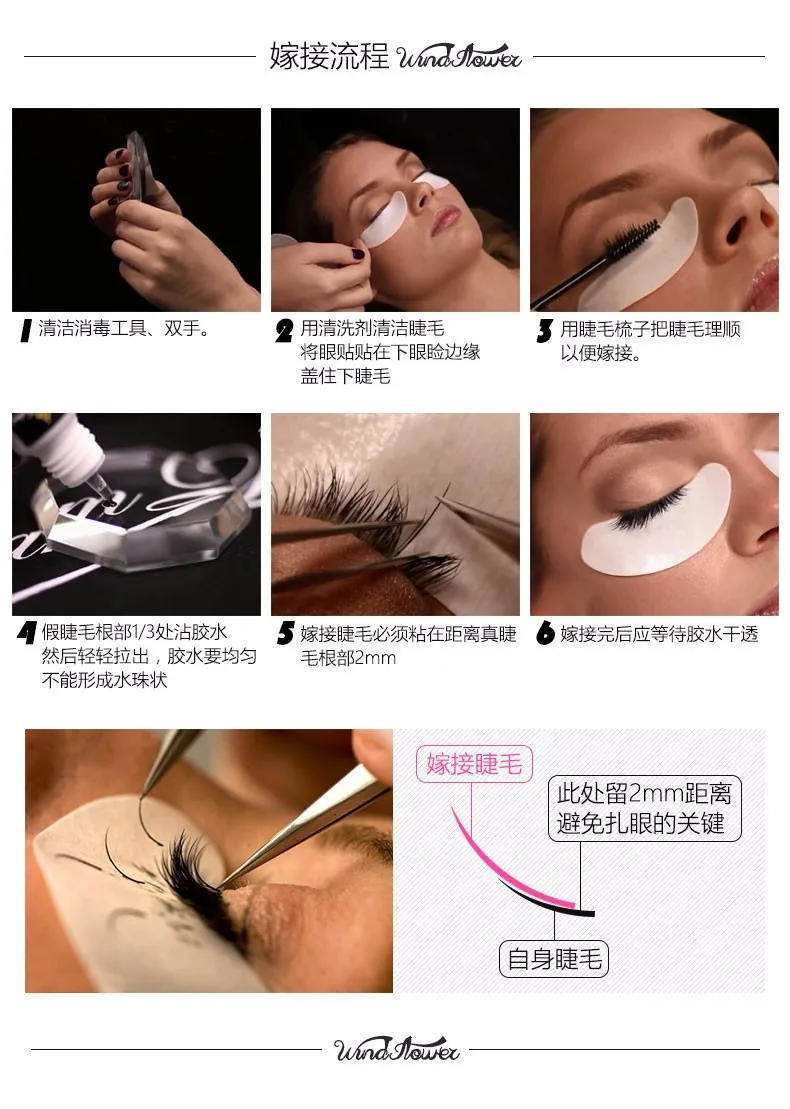 嫁接流程 Windflower

1 清洁消毒工具、双手。

2 用清洗剂清洁睫毛 将眼贴贴在下眼睑边缘 盖住下睫毛

3 用睫毛梳子把睫毛理顺 以便嫁接。

4 假睫毛根部1/3处沾胶水 然后轻轻拉出，胶水要均匀 不能形成水珠状

5 嫁接睫毛必须粘在距离真睫毛根部2mm

6 嫁接完后应等待胶水干透

嫁接睫毛

此处留2mm距离 避免扎眼的关键

自身睫毛

Windflower