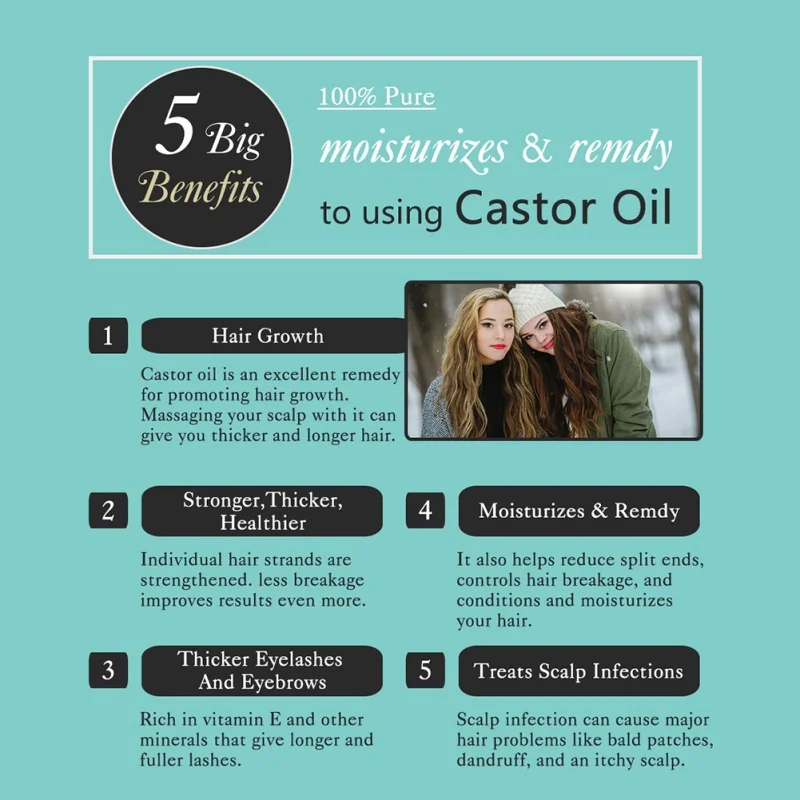 5 Big Benefits

100% Pure

moisturizes & remdy

to using Castor Oil

1 Hair Growth

Castor oil is an excellent remedy for promoting hair growth. Massaging your scalp with it can give you thicker and longer hair.

2 Stronger,Thicker, Healthier

Individual hair strands are strengthened. less breakage improves results even more.

3 Thicker Eyelashes And Eyebrows

Rich in vitamin E and other minerals that give longer and fuller lashes.

4 Moisturizes & Remdy

It also helps reduce split ends, controls hair breakage, and conditions and moisturizes your hair.

5 Treats Scalp Infections

Scalp infection can cause major hair problems like bald patches, dandruff, and an itchy scalp.