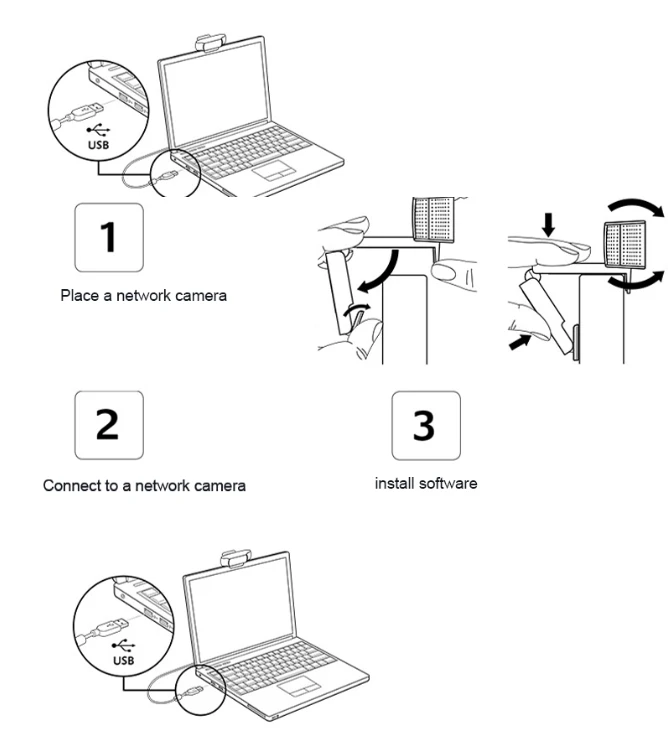 USB

1

Place a network camera

2

Connect to a network camera

3

install software

USB