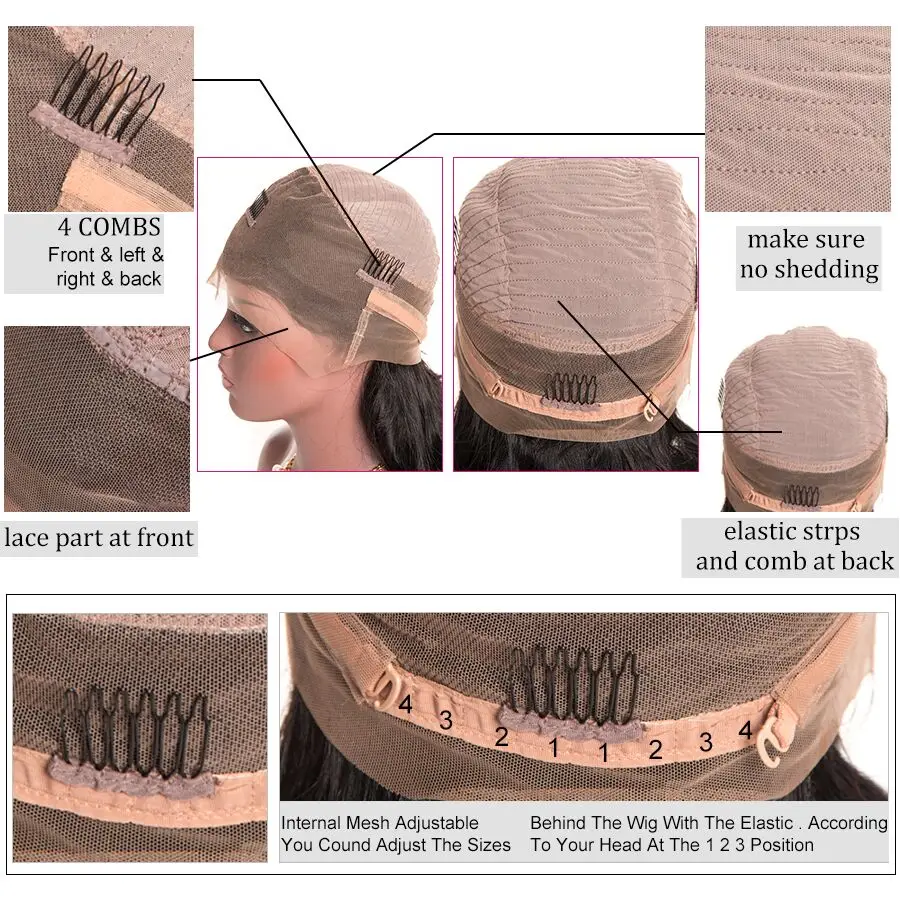 4 COMBS
Front & left & right & back

make sure no shedding

lace part at front

elastic strps and comb at back

4 3 2 1 1 2 3 4

Internal Mesh Adjustable You Cound Adjust The Sizes

Behind The Wig With The Elastic . According To Your Head At The 1 2 3 Position