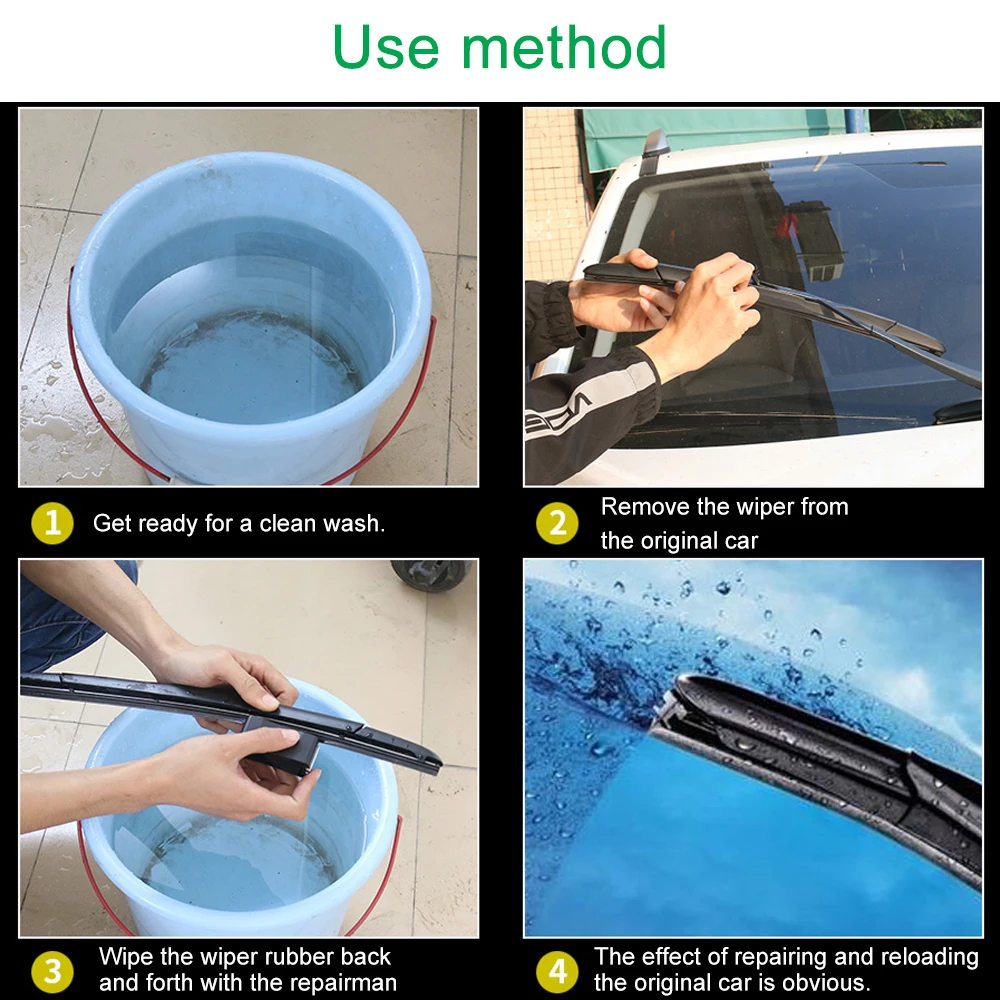 Use method

1 Get ready for a clean wash.

2 Remove the wiper from the original car

3 Wipe the wiper rubber back and forth with the repairman

4 The effect of repairing and reloading the original car is obvious.