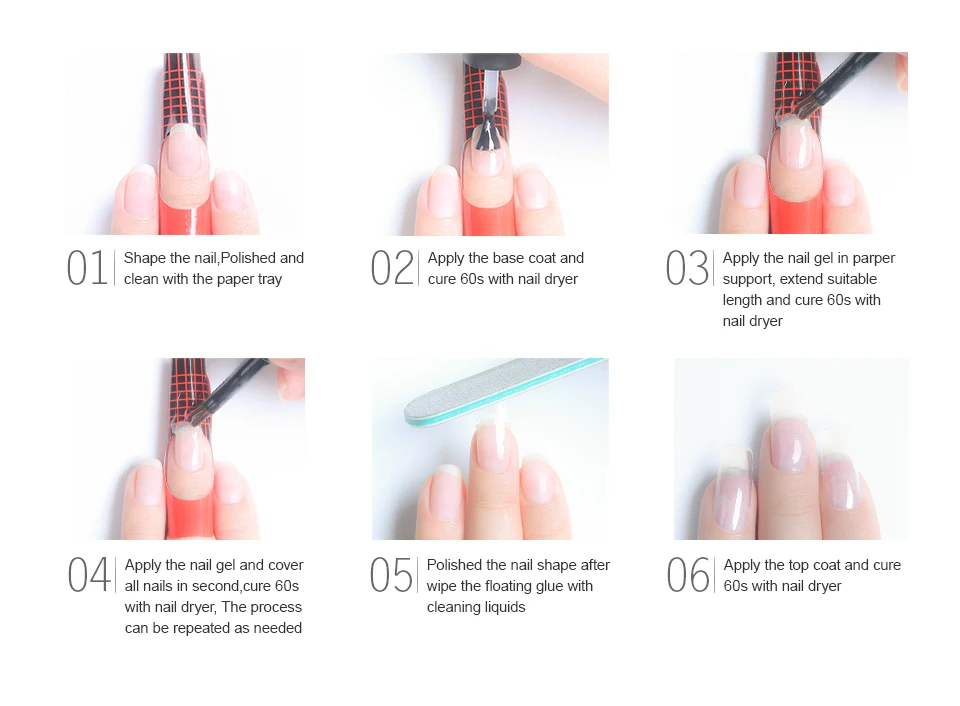 01 Shape the nail,Polished and clean with the paper tray

02 Apply the base coat and cure 60s with nail dryer

03 Apply the nail gel in parper support, extend suitable length and cure 60s with nail dryer

04 Apply the nail gel and cover all nails in second,cure 60s with nail dryer, The process can be repeated as needed

05 Polished the nail shape after wipe the floating glue with cleaning liquids

06 Apply the top coat and cure 60s with nail dryer