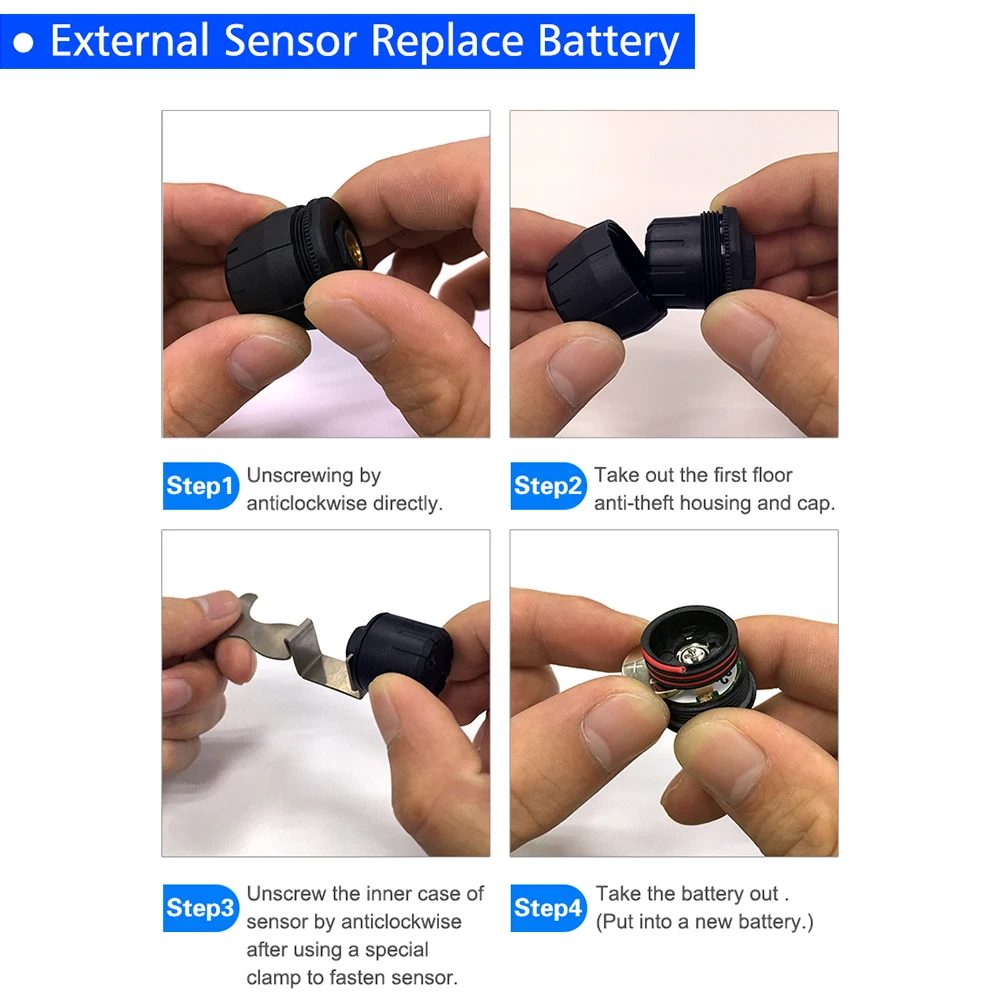 ● External Sensor Replace Battery

Step1 Unscrewing by anticlockwise directly.

Step2 Take out the first floor anti-theft housing and cap.

Step3 Unscrew the inner case of sensor by anticlockwise after using a special clamp to fasten sensor.

Step4 Take the battery out . (Put into a new battery.)