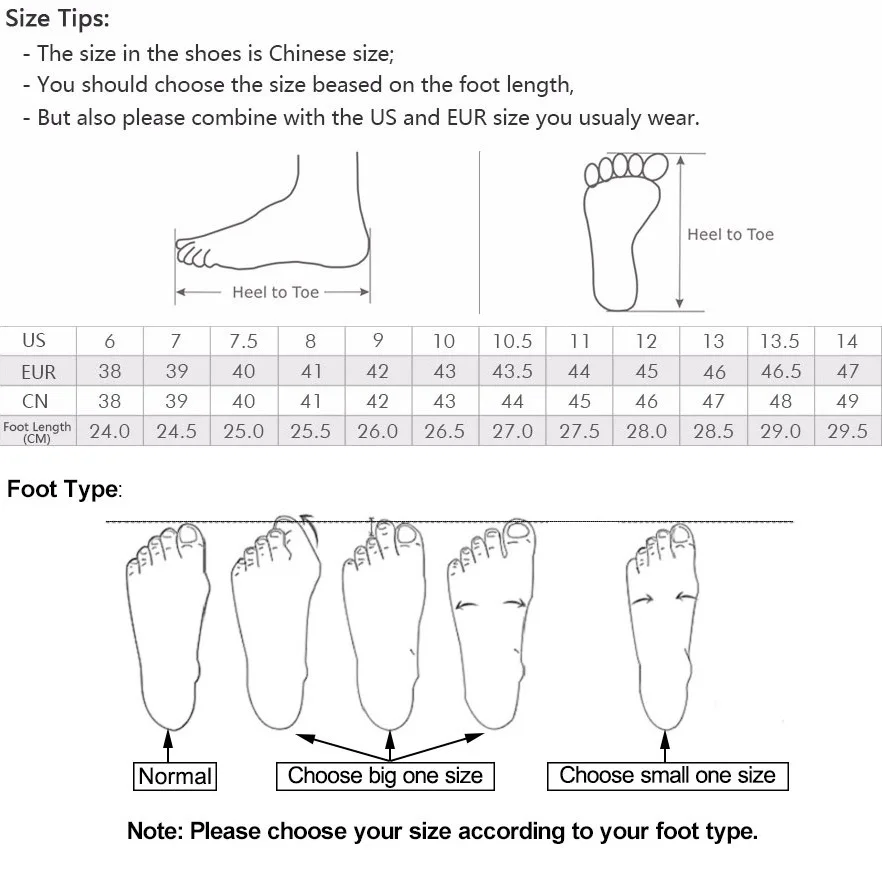 Size Tips:
- The size in the shoes is Chinese size;
- You should choose the size beased on the foot length,
- But also please combine with the US and EUR size you usualy wear.

Heel to Toe

Heel to Toe

| US | 6 | 7 | 7.5 | 8 | 9 | 10 | 10.5 | 11 | 12 | 13 | 13.5 | 14 |
|---|---|---|---|---|---|---|---|---|---|---|---|---|
| EUR | 38 | 39 | 40 | 41 | 42 | 43 | 43.5 | 44 | 45 | 46 | 46.5 | 47 |
| CN | 38 | 39 | 40 | 41 | 42 | 43 | 44 | 45 | 46 | 47 | 48 | 49 |
| Foot Length (CM) | 24.0 | 24.5 | 25.0 | 25.5 | 26.0 | 26.5 | 27.0 | 27.5 | 28.0 | 28.5 | 29.0 | 29.5 |

Foot Type:

Normal

Choose big one size

Choose small one size

Note: Please choose your size according to your foot type.