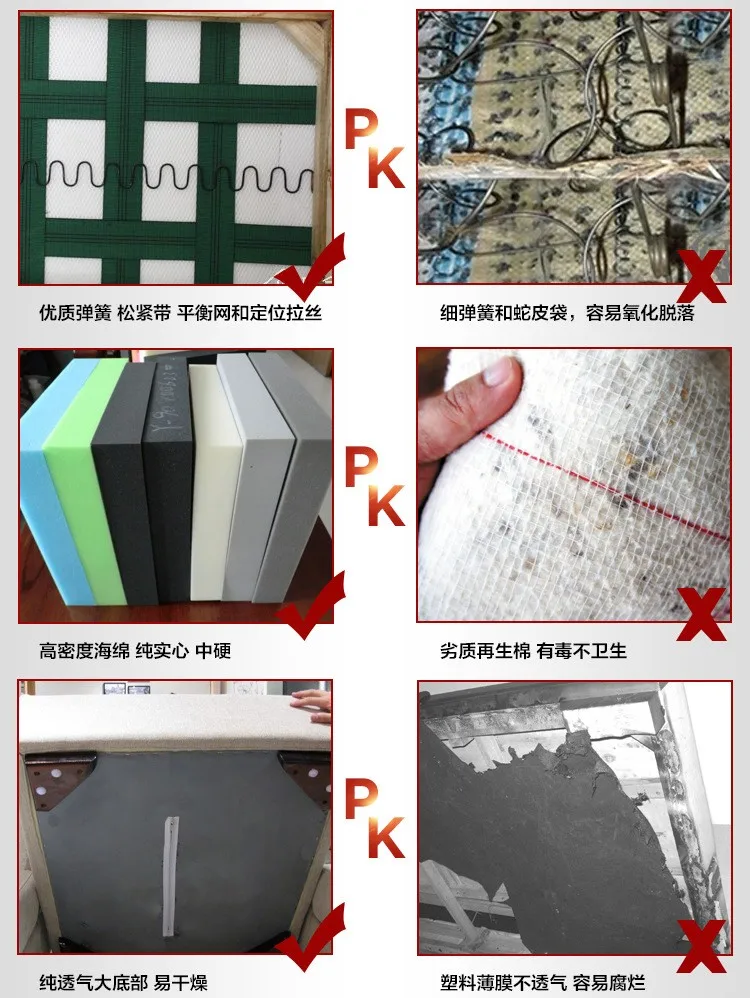 PK

优质弹簧 松紧带 平衡网和定位拉丝

细弹簧和蛇皮袋，容易氧化脱落

PK

高密度海绵 纯实心 中硬

劣质再生棉 有毒不卫生

PK

纯透气大底部 易干燥

塑料薄膜不透气 容易腐烂