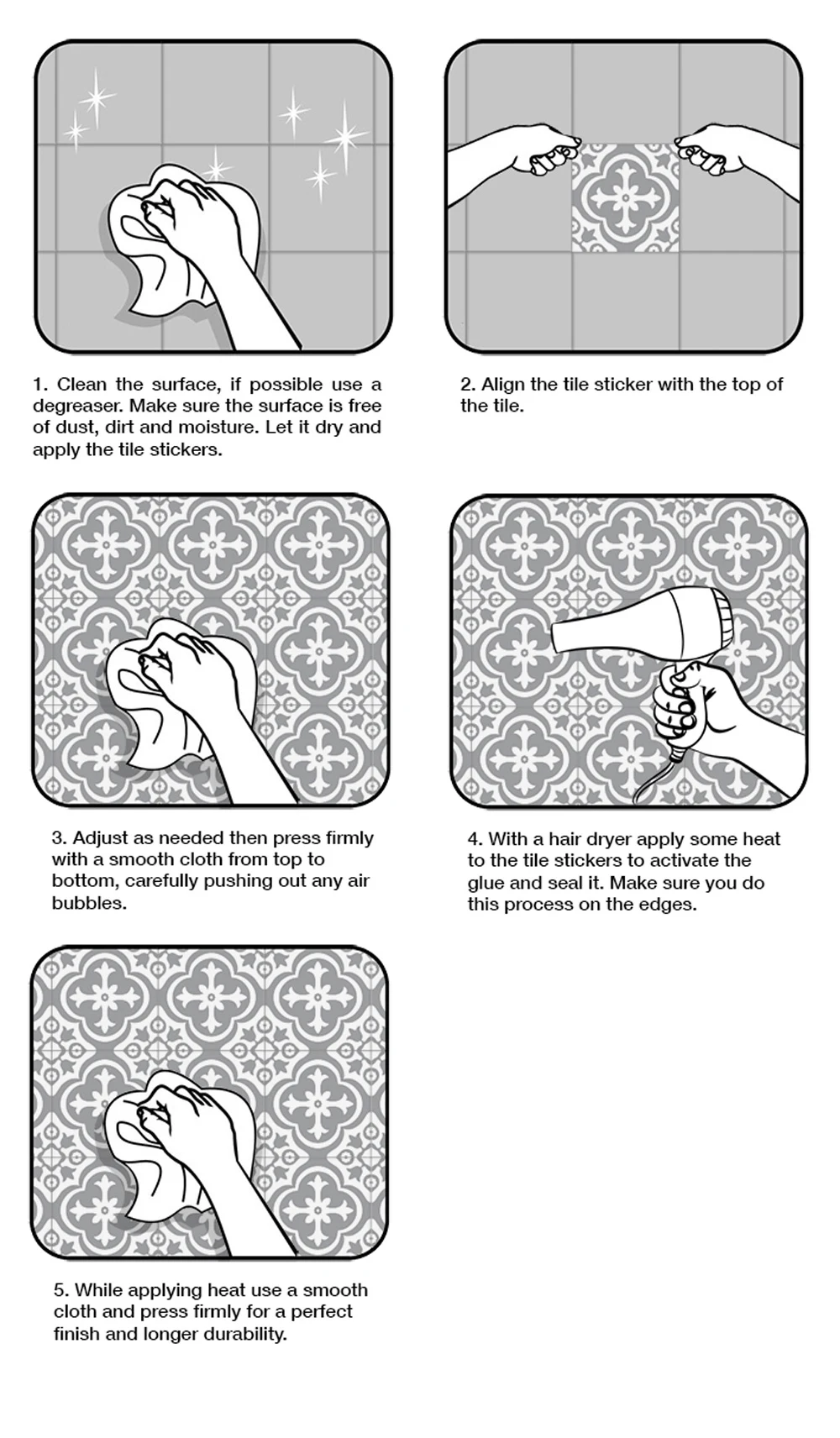 1. Clean the surface, if possible use a degreaser. Make sure the surface is free of dust, dirt and moisture. Let it dry and apply the tile stickers.

2. Align the tile sticker with the top of the tile.

3. Adjust as needed then press firmly with a smooth cloth from top to bottom, carefully pushing out any air bubbles.

4. With a hair dryer apply some heat to the tile stickers to activate the glue and seal it. Make sure you do this process on the edges.

5. While applying heat use a smooth cloth and press firmly for a perfect finish and longer durability.