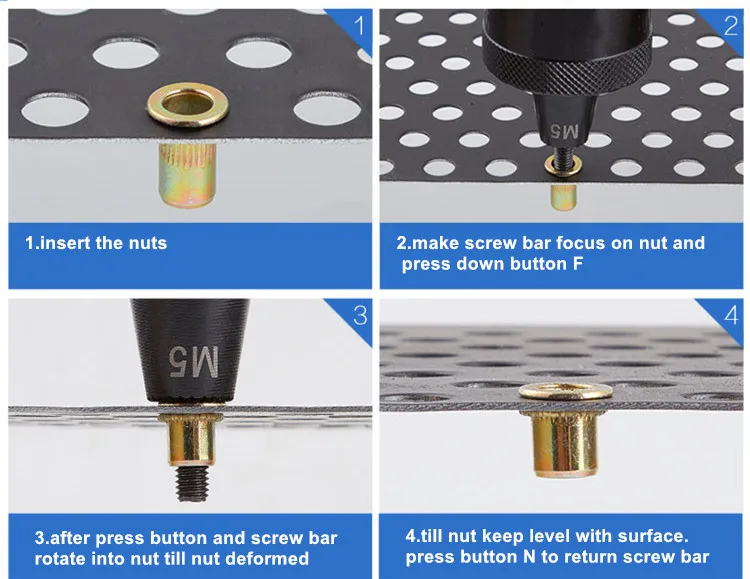 1

1.insert the nuts

2

M5

2.make screw bar focus on nut and press down button F

3

M5

3.after press button and screw bar rotate into nut till nut deformed

4

4.till nut keep level with surface. press button N to return screw bar