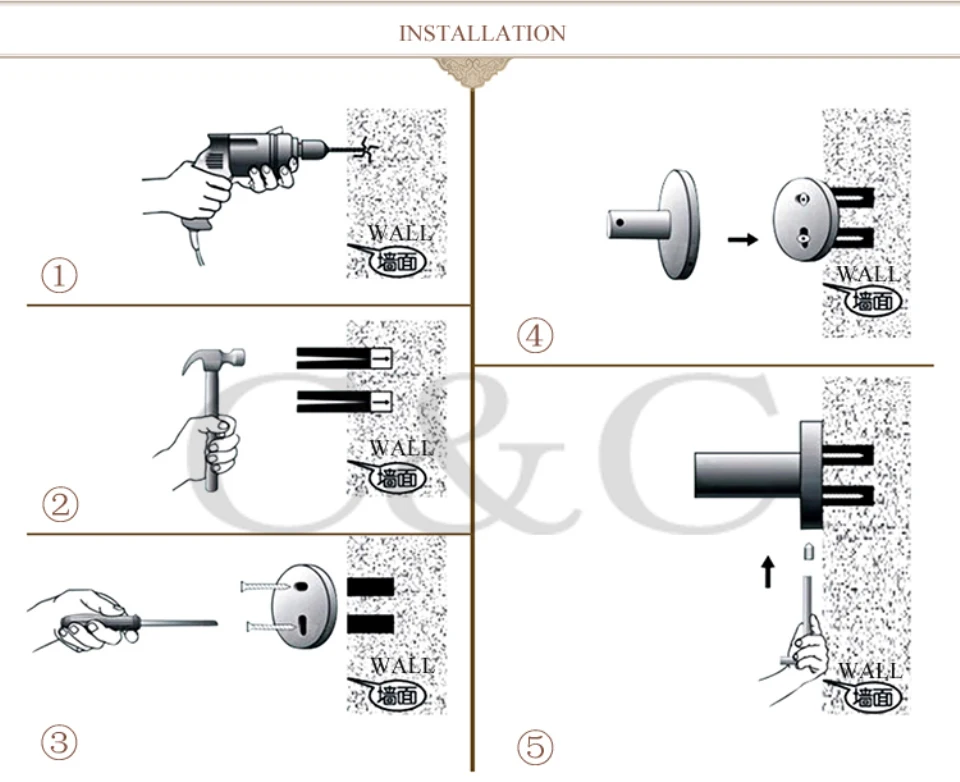 INSTALLATION

WALL
墙面
①

WALL
墙面
②

WALL
墙面
③

WALL
墙面
④

WALL
墙面
⑤

C&C