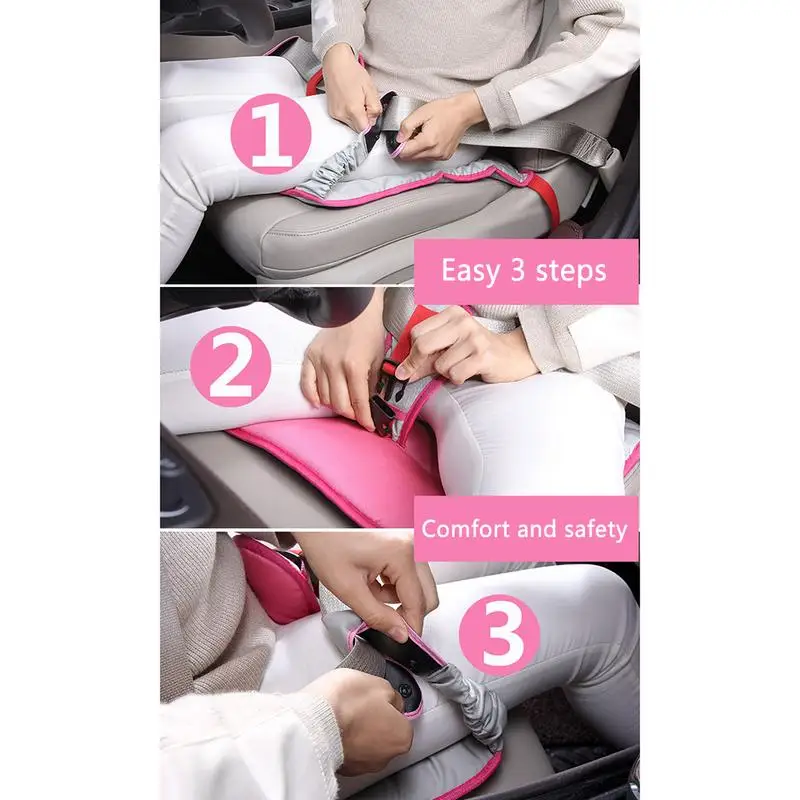 1

Easy 3 steps

2

Comfort and safety

3