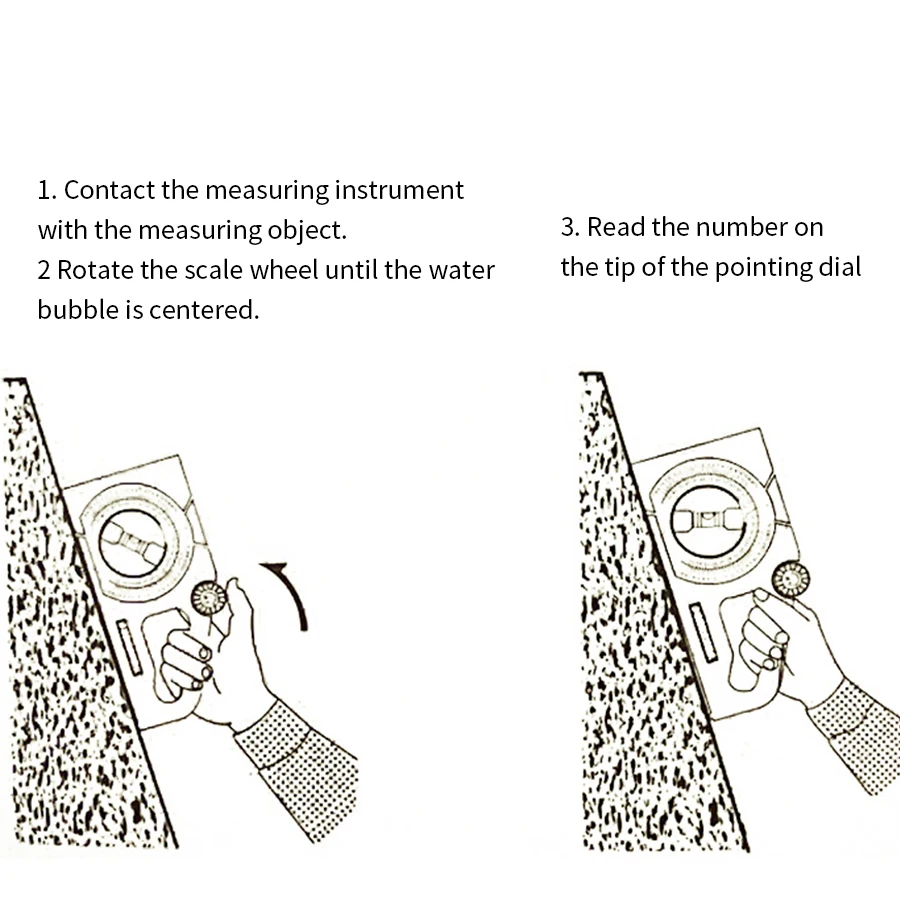 1. Contact the measuring instrument with the measuring object.
2 Rotate the scale wheel until the water bubble is centered.

3. Read the number on the tip of the pointing dial