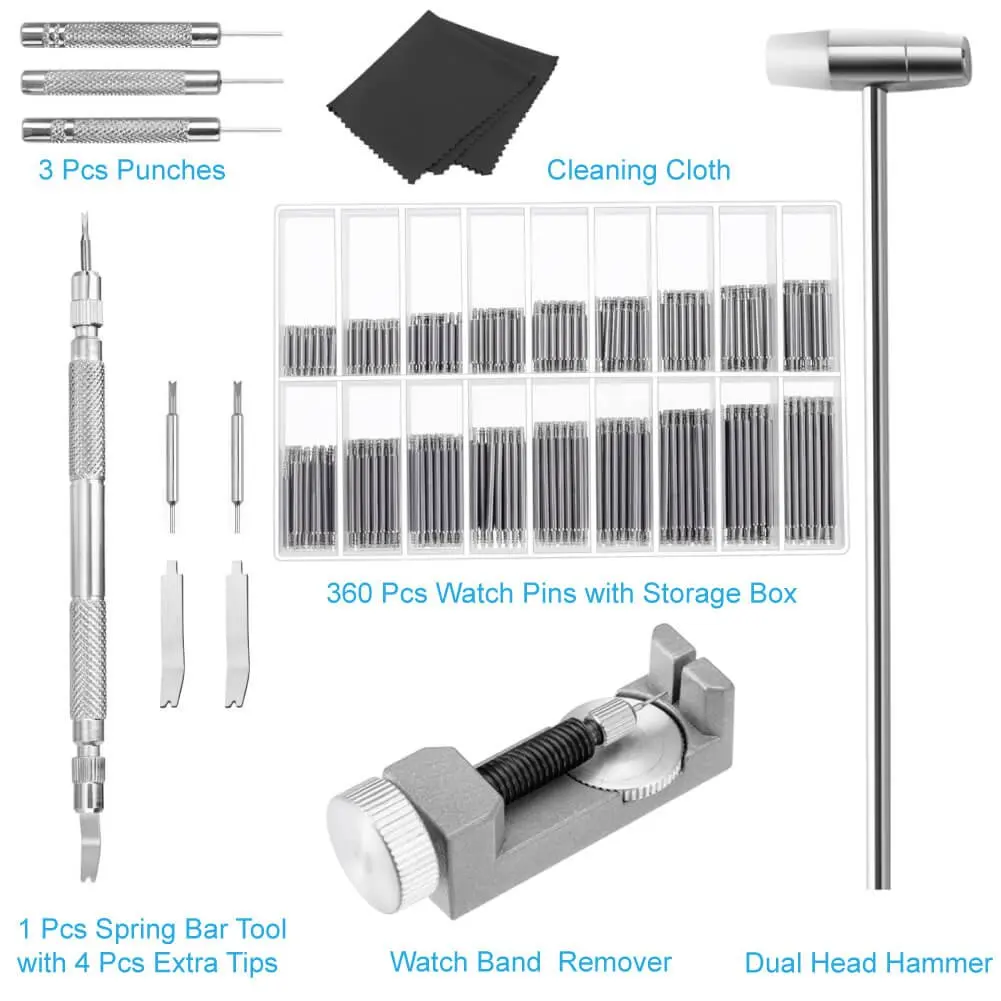 3 Pcs Punches

Cleaning Cloth

360 Pcs Watch Pins with Storage Box

1 Pcs Spring Bar Tool with 4 Pcs Extra Tips

Watch Band Remover

Dual Head Hammer