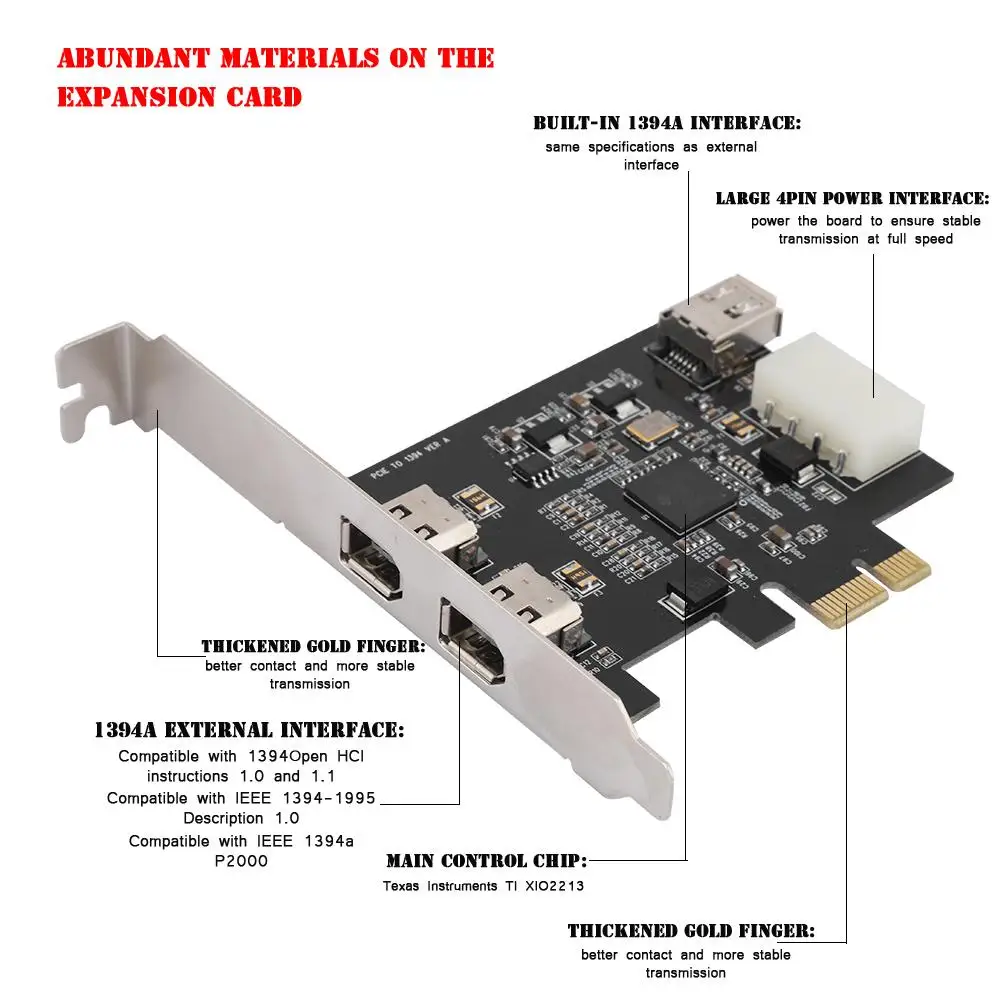 ABUNDANT MATERIALS ON THE EXPANSION CARD

BUILT-IN 1394A INTERFACE:
same specifications as external interface

LARGE 4PIN POWER INTERFACE:
power the board to ensure stable transmission at full speed

PCIE TO 1394 VER A

THICKENED GOLD FINGER:
better contact and more stable transmission

1394A EXTERNAL INTERFACE:
Compatible with 1394Open HCI instructions 1.0 and 1.1
Compatible with IEEE 1394-1995 Description 1.0
Compatible with IEEE 1394a P2000

MAIN CONTROL CHIP:
Texas Instruments TI XIO2213

THICKENED GOLD FINGER:
better contact and more stable transmission